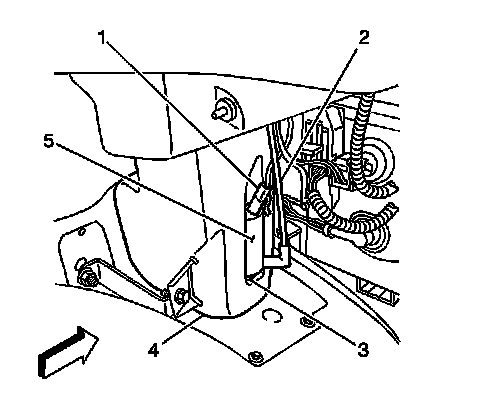 1
2
5
4
3