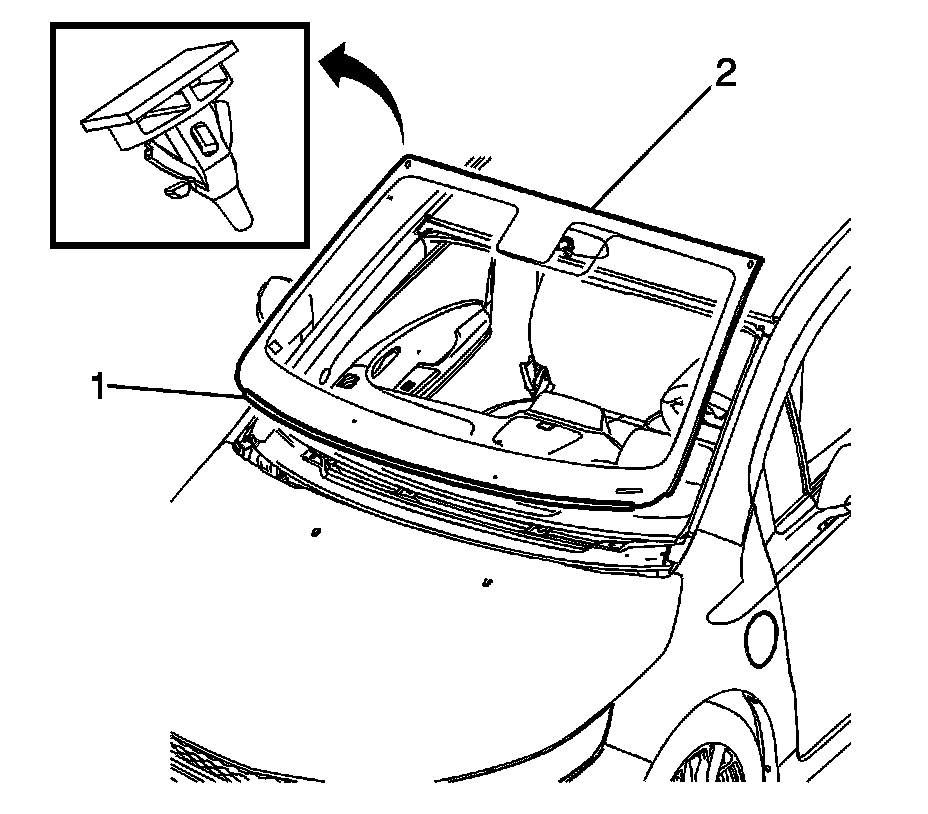 2
1