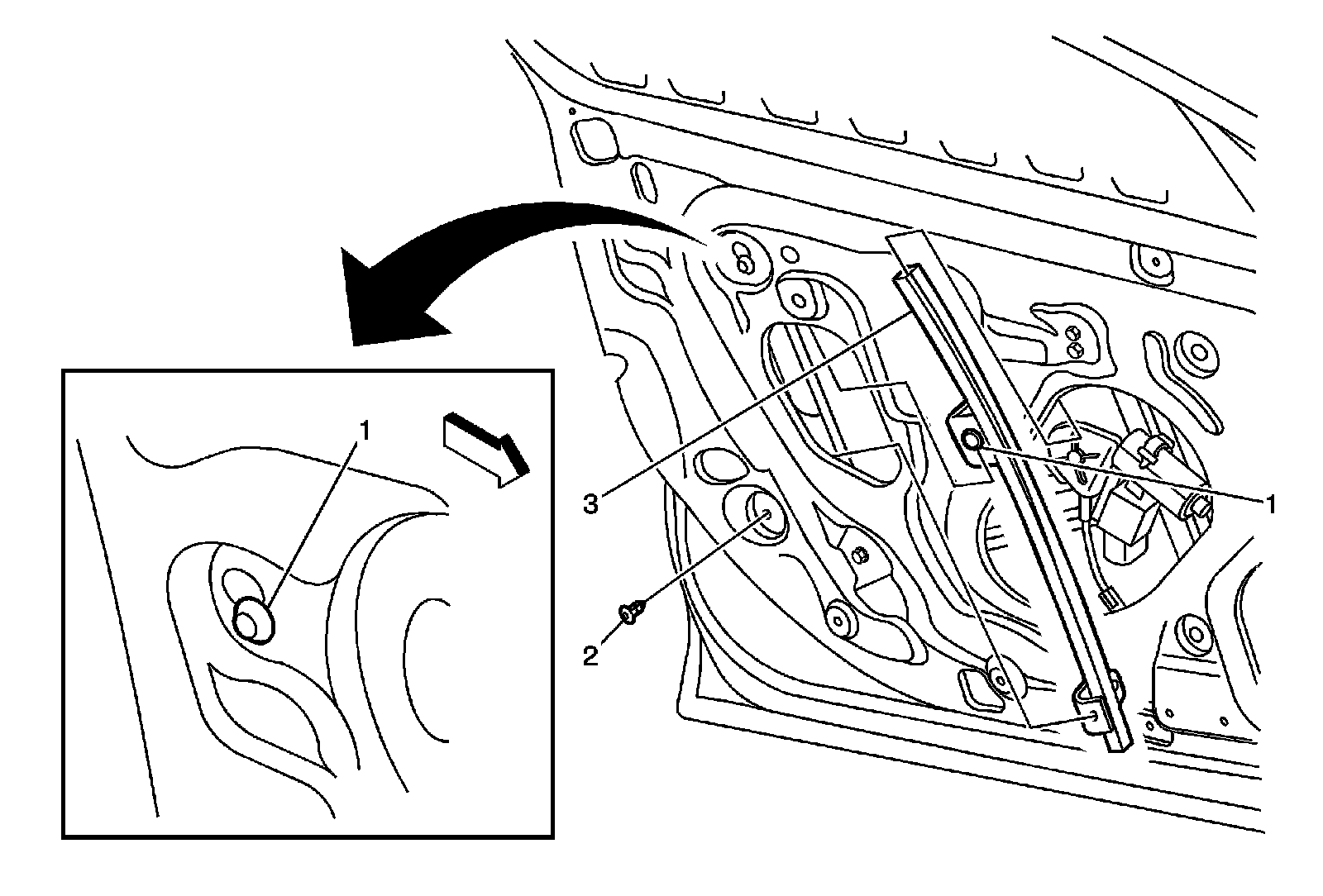 1
3
1
2