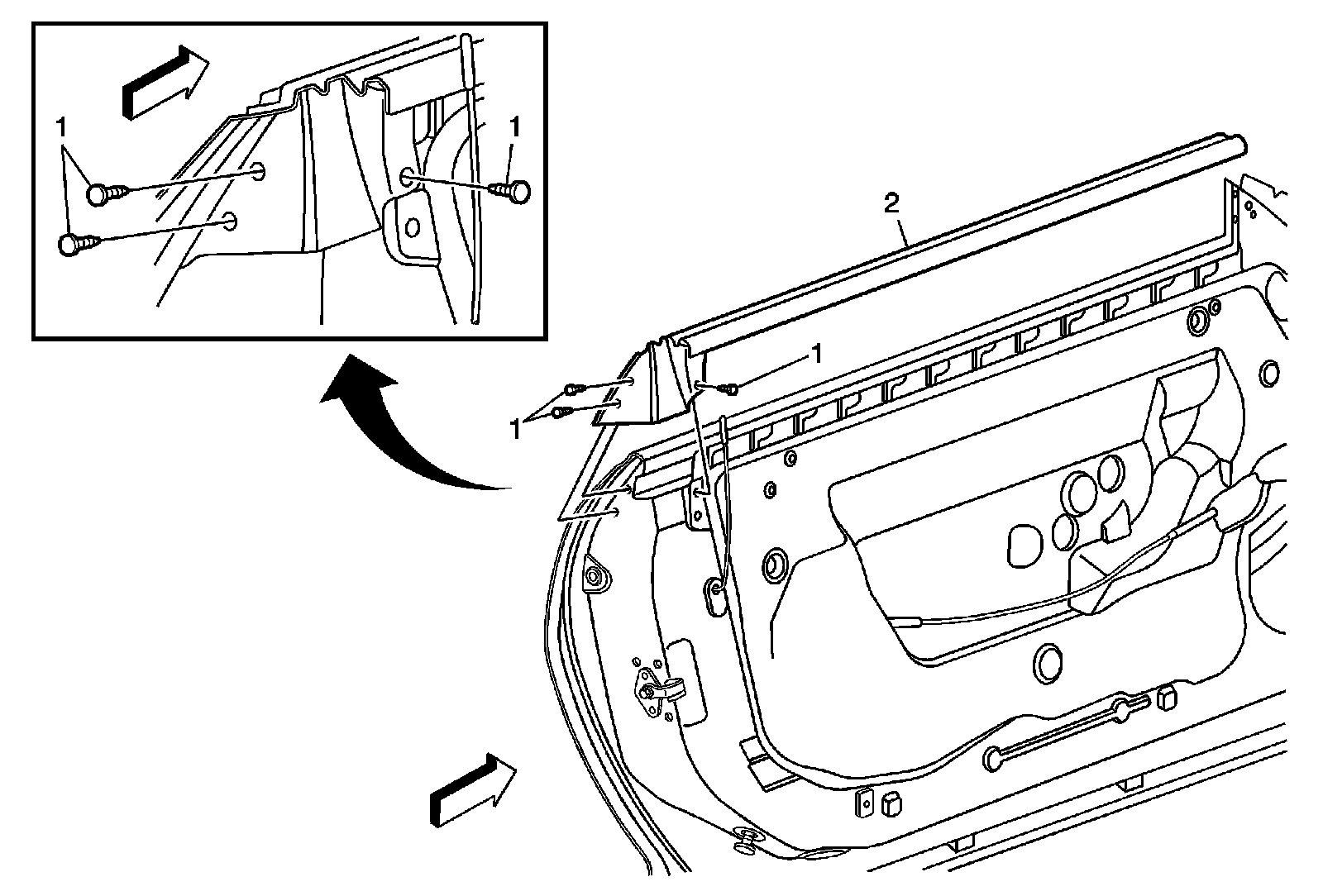 1
1
2
1
1