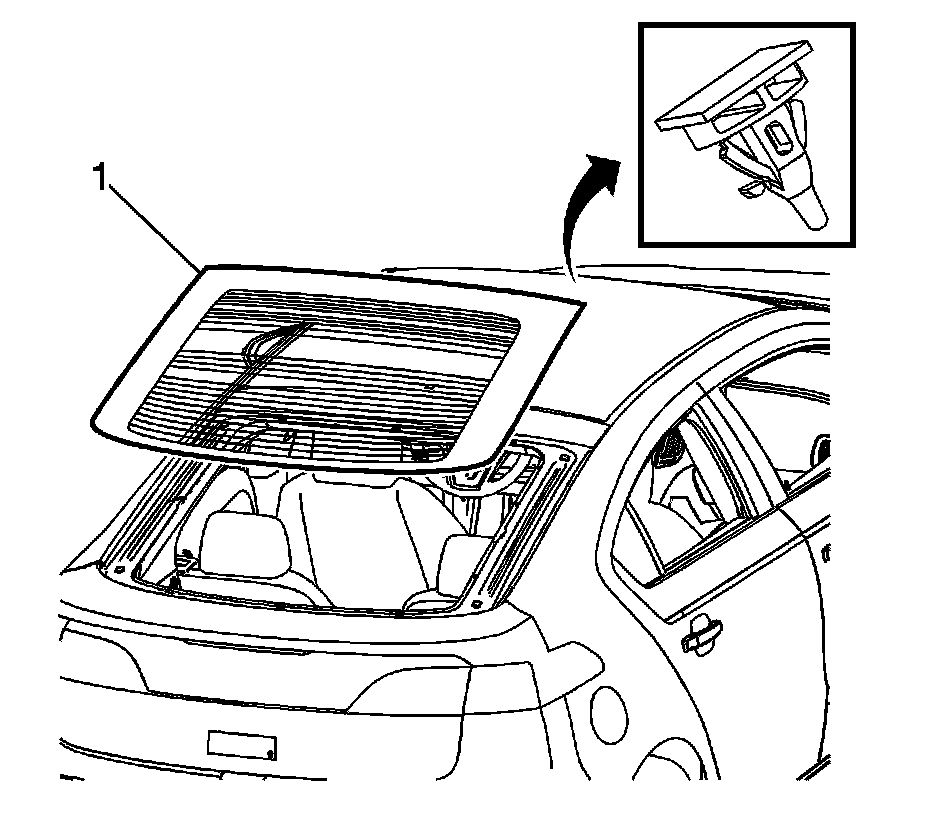 1