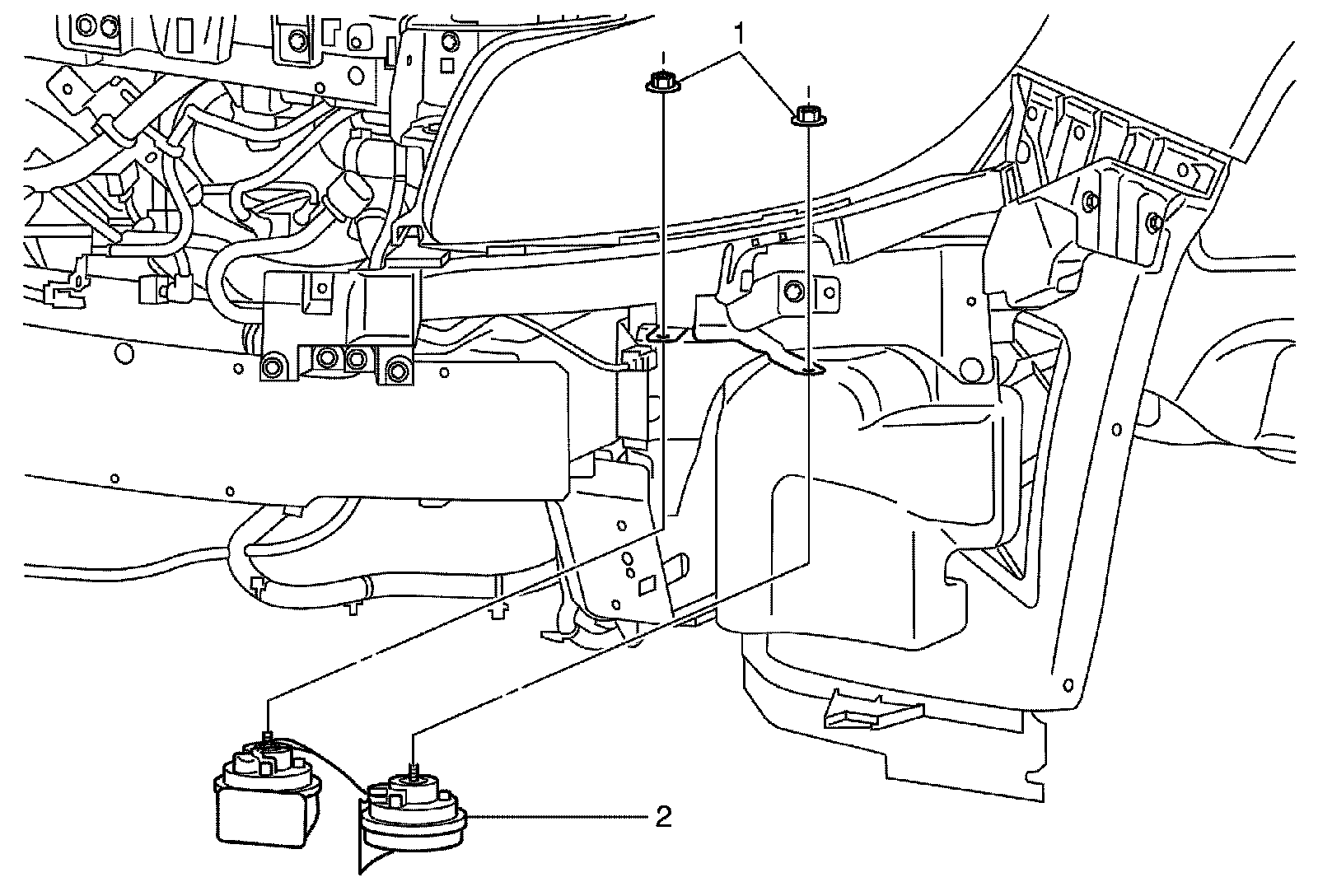 1
2