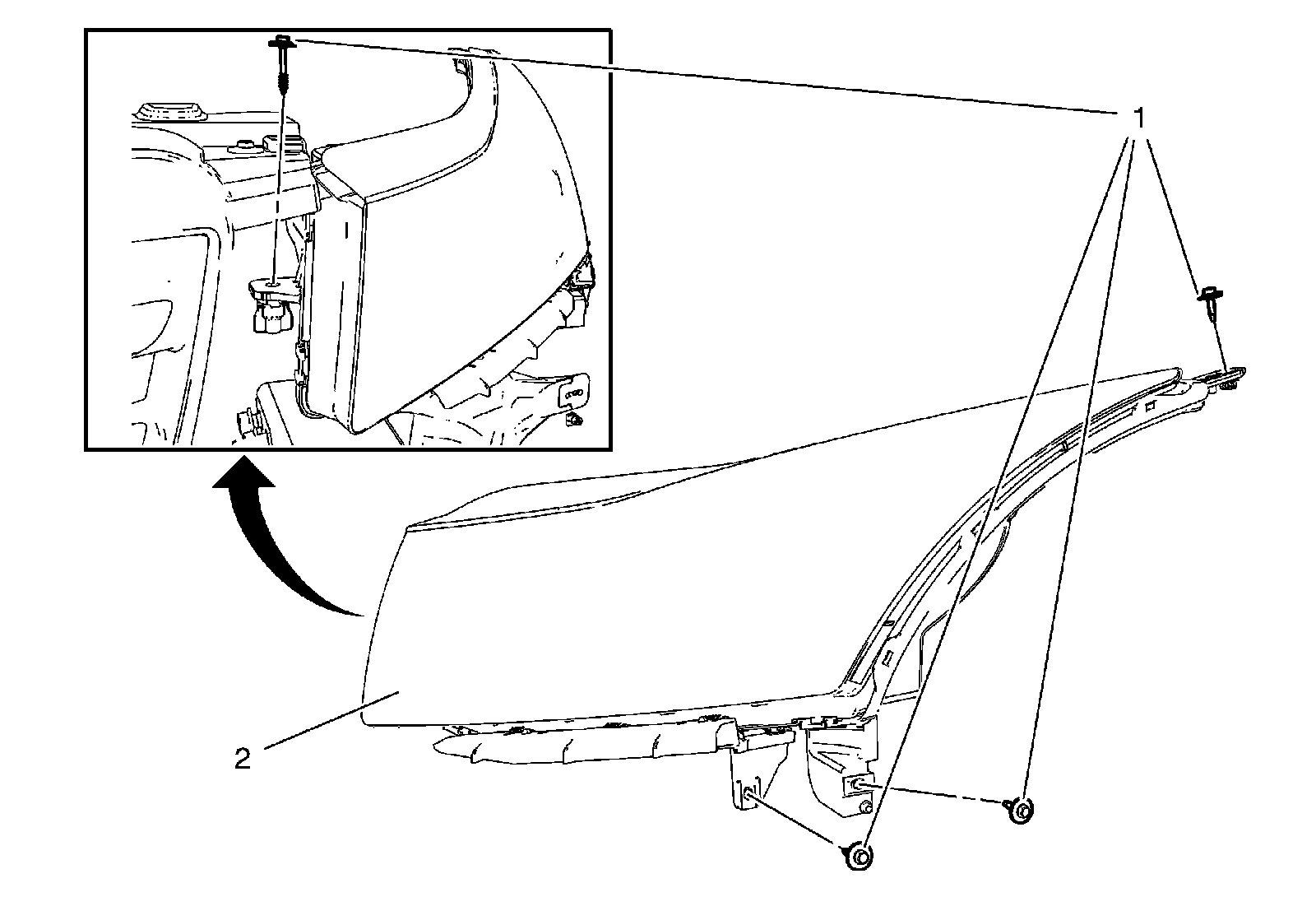 1

2