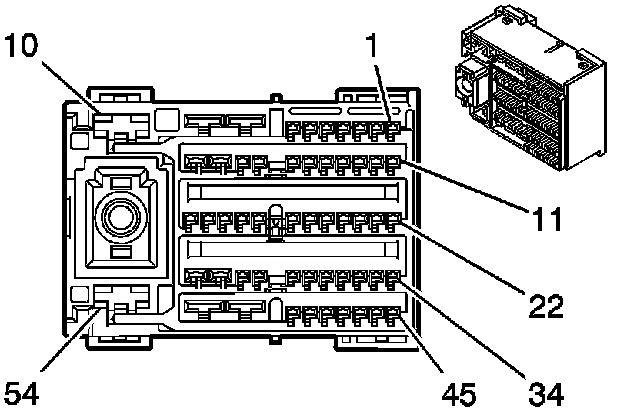 10
1
11
22
54
45
34