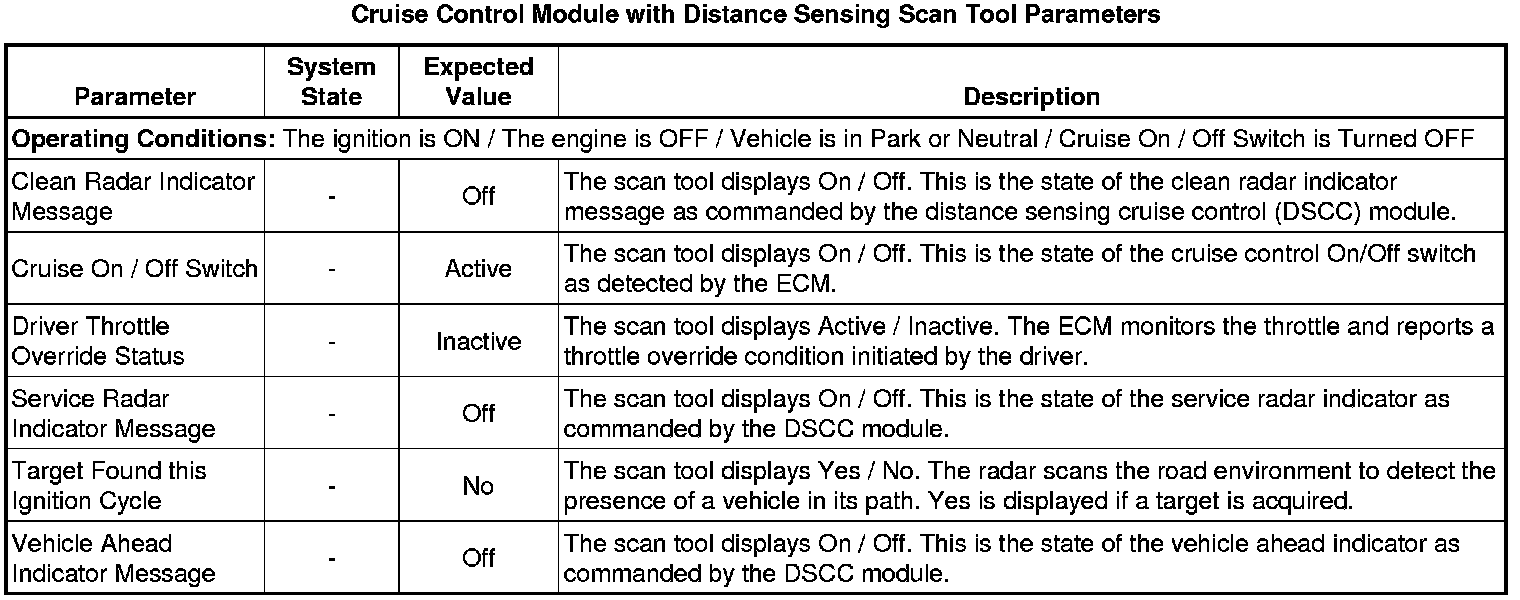 Cruise Control Module with Distance Sensing Scan Tool Parameters

| Parameter | System State | Expected Value | Description |
|---|---|---|---|
| **Operating Conditions:** The ignition is ON / The engine is OFF / Vehicle is in Park or Neutral / Cruise On / Off Switch is Turned OFF | | | |
| Clean Radar Indicator Message | - | Off | The scan tool displays On / Off. This is the state of the clean radar indicator message as commanded by the distance sensing cruise control (DSCC) module. |
| Cruise On / Off Switch | - | Active | The scan tool displays On / Off. This is the state of the cruise control On/Off switch as detected by the ECM. |
| Driver Throttle Override Status | - | Inactive | The scan tool displays Active / Inactive. The ECM monitors the throttle and reports a throttle override condition initiated by the driver. |
| Service Radar Indicator Message | - | Off | The scan tool displays On / Off. This is the state of the service radar indicator as commanded by the DSCC module. |
| Target Found this Ignition Cycle | - | No | The scan tool displays Yes / No. The radar scans the road environment to detect the presence of a vehicle in its path. Yes is displayed if a target is acquired. |
| Vehicle Ahead Indicator Message | - | Off | The scan tool displays On / Off. This is the state of the vehicle ahead indicator as commanded by the DSCC module. |