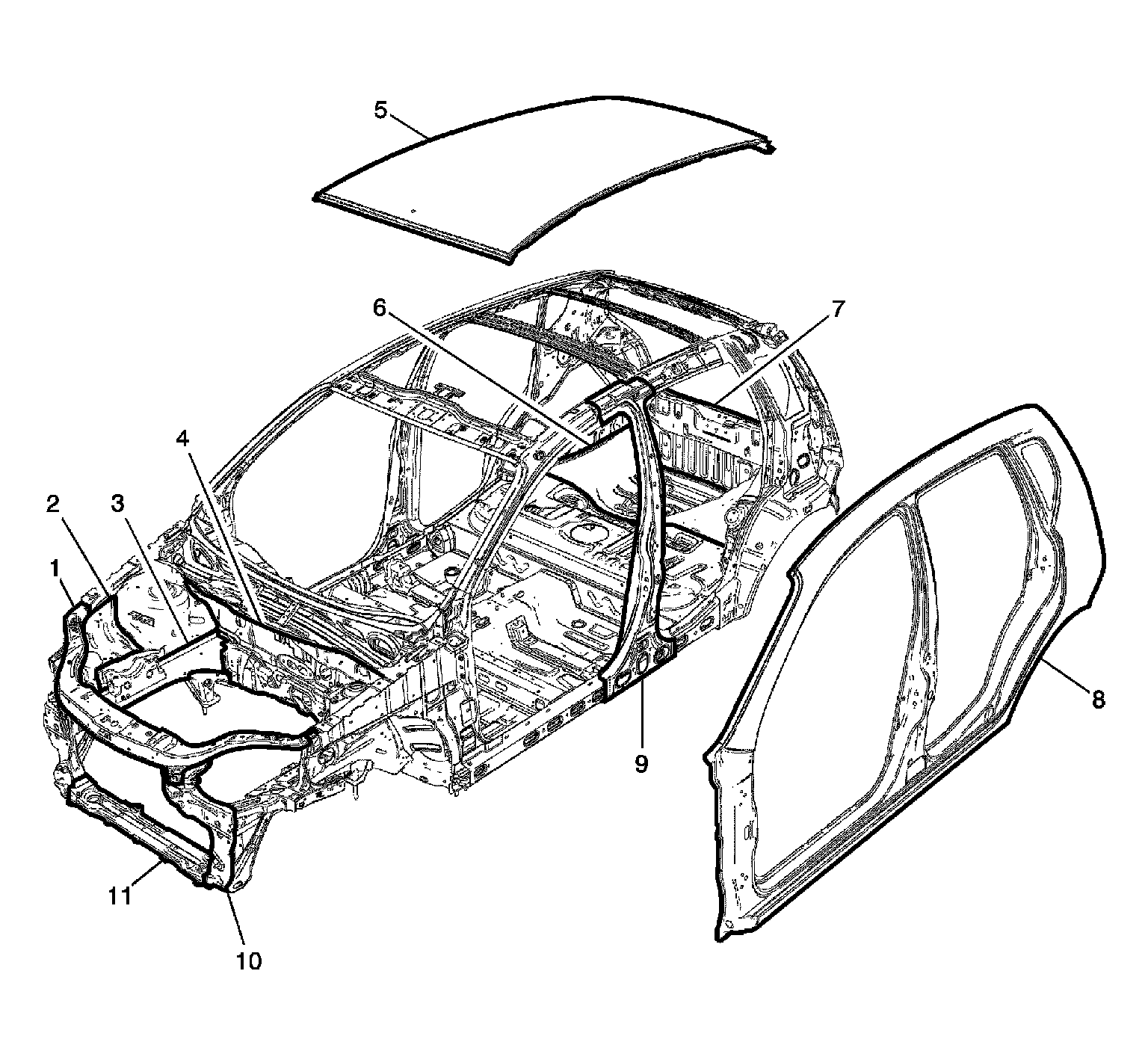 5
6
7
4
2
3
1
8
9
11
10