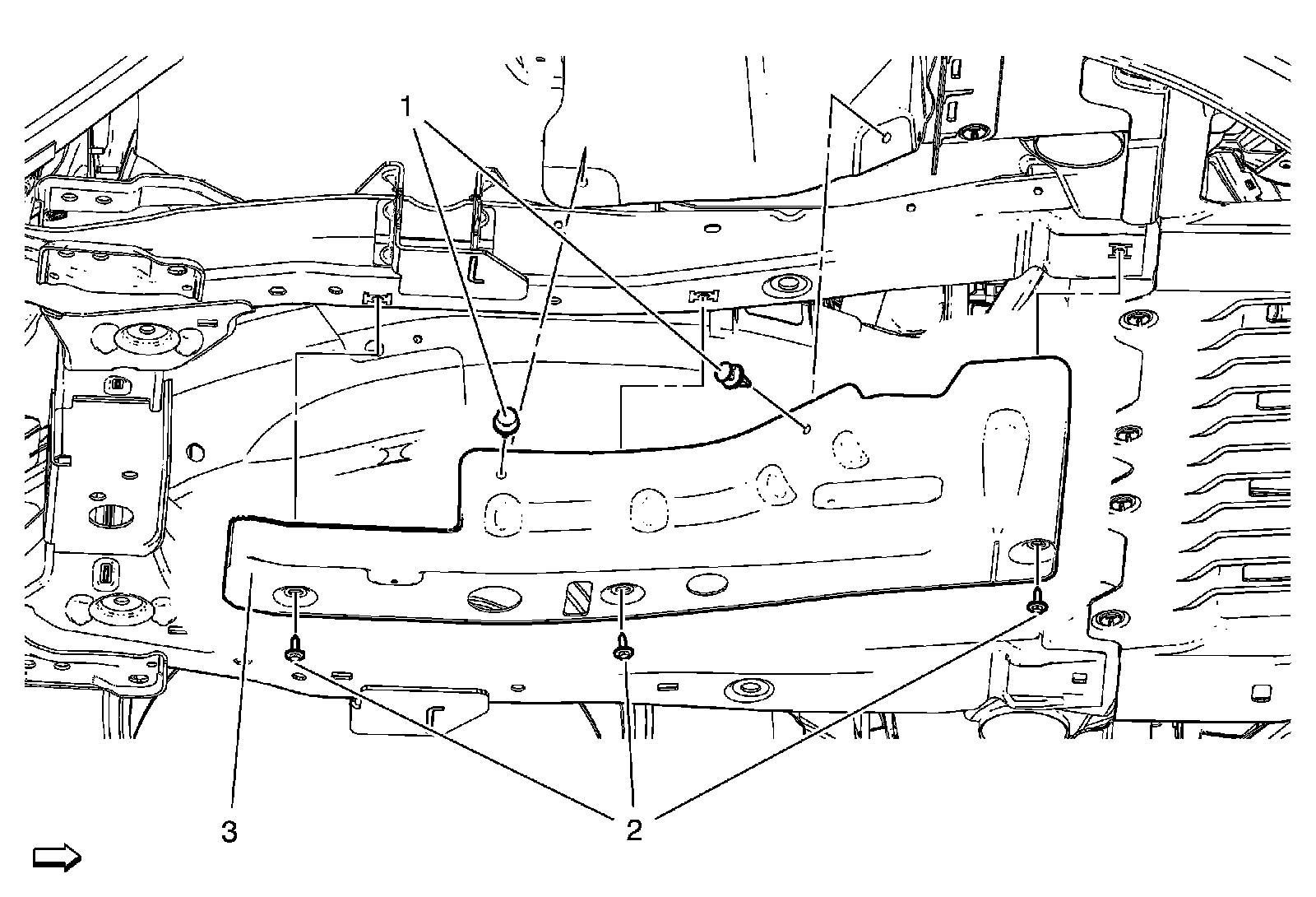 1

3

2