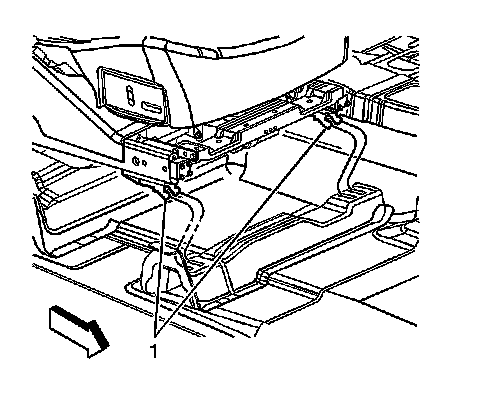 1