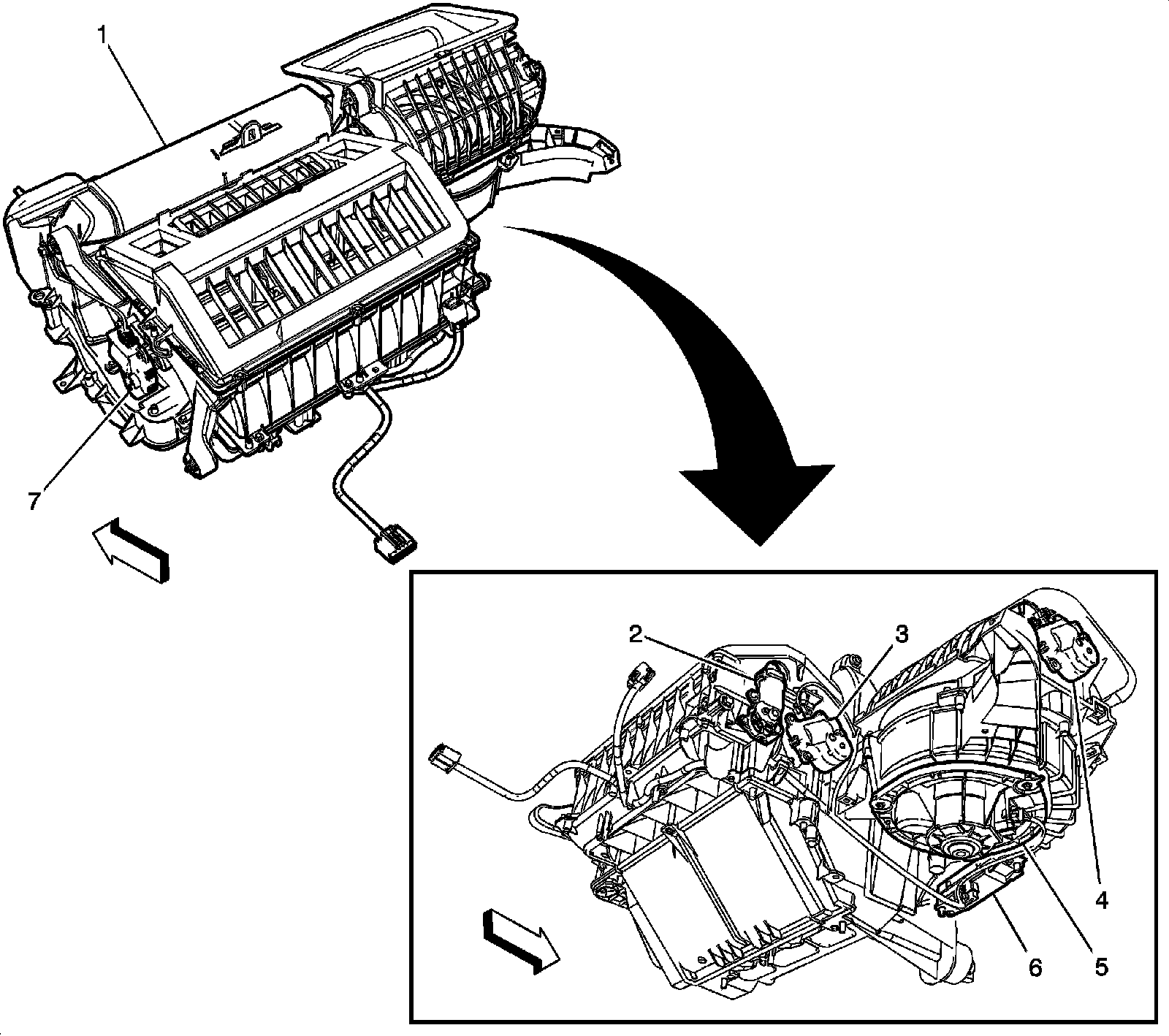 1
7
2
3
4
6
5