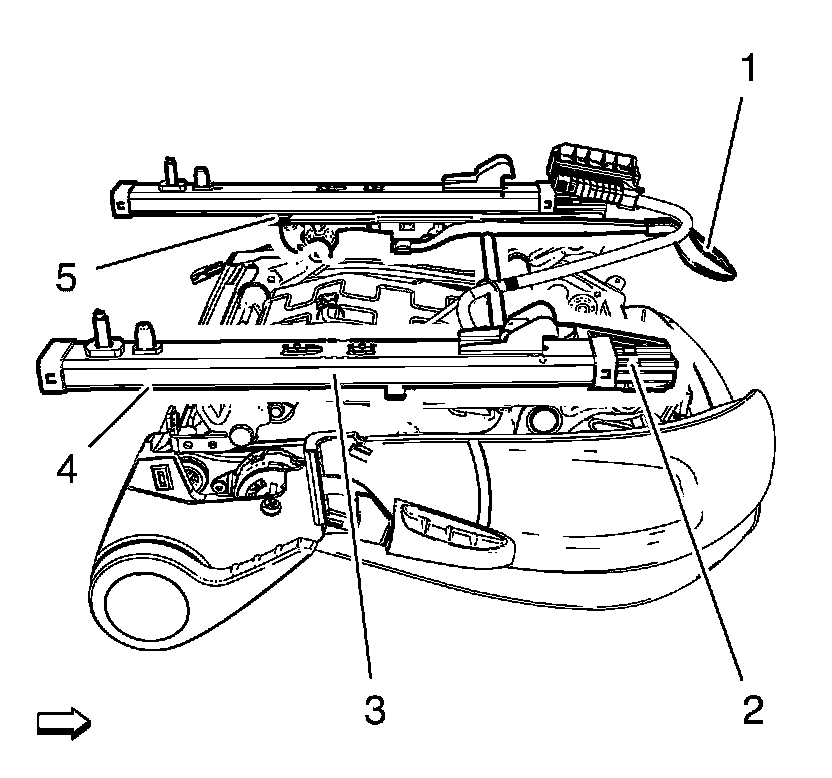 1
5
4
3
2