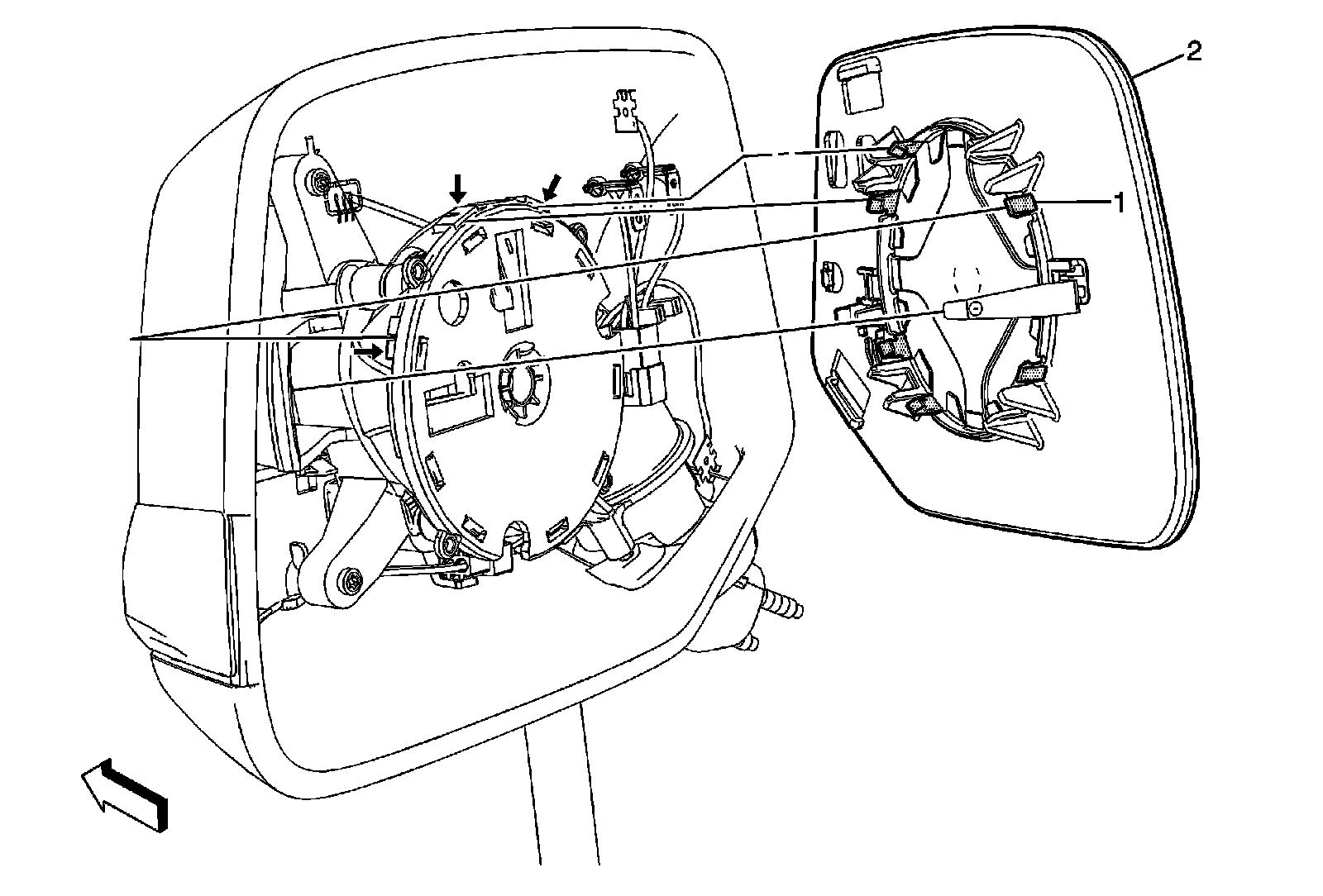 2
1