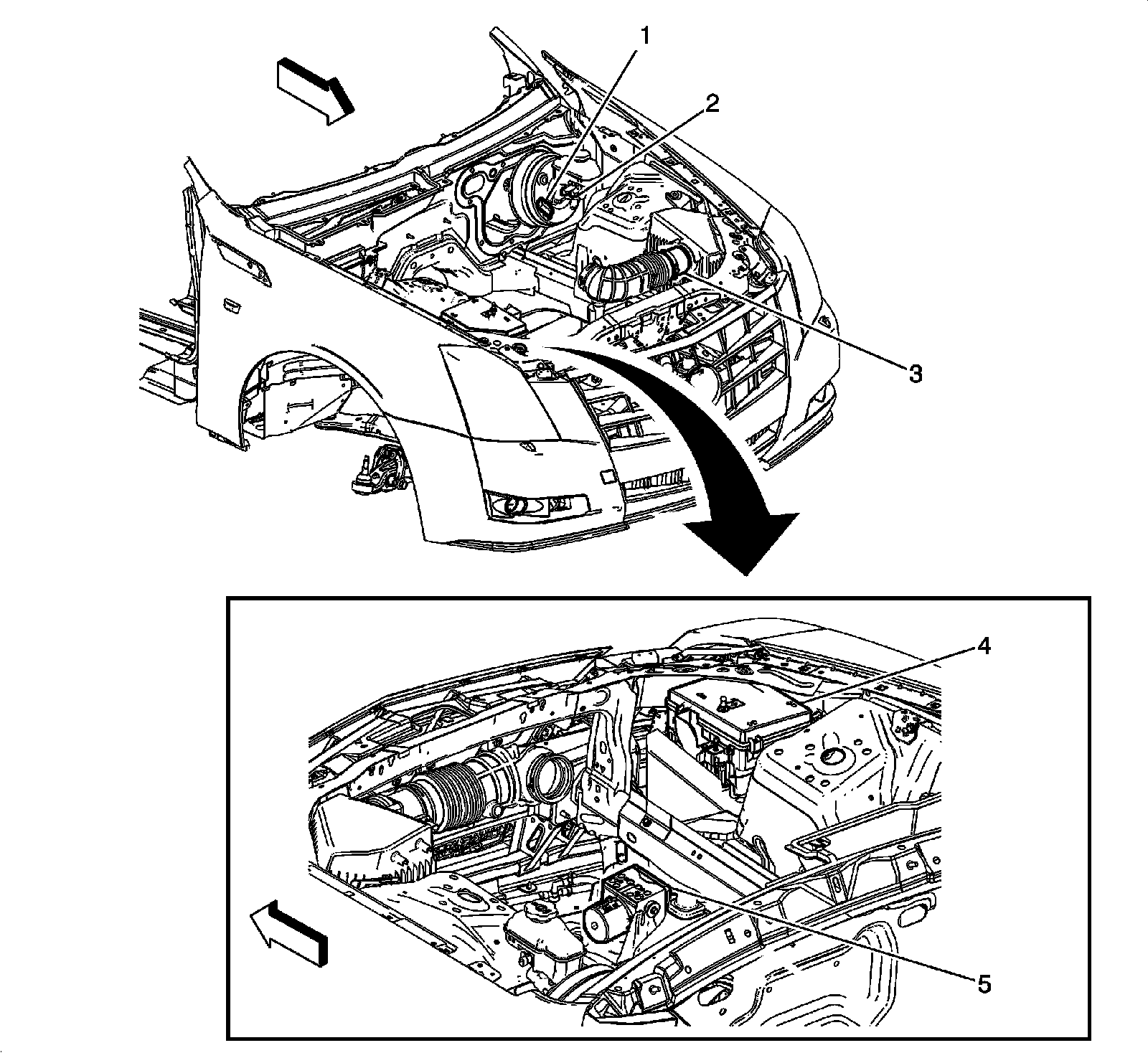 1
2
3
4
5