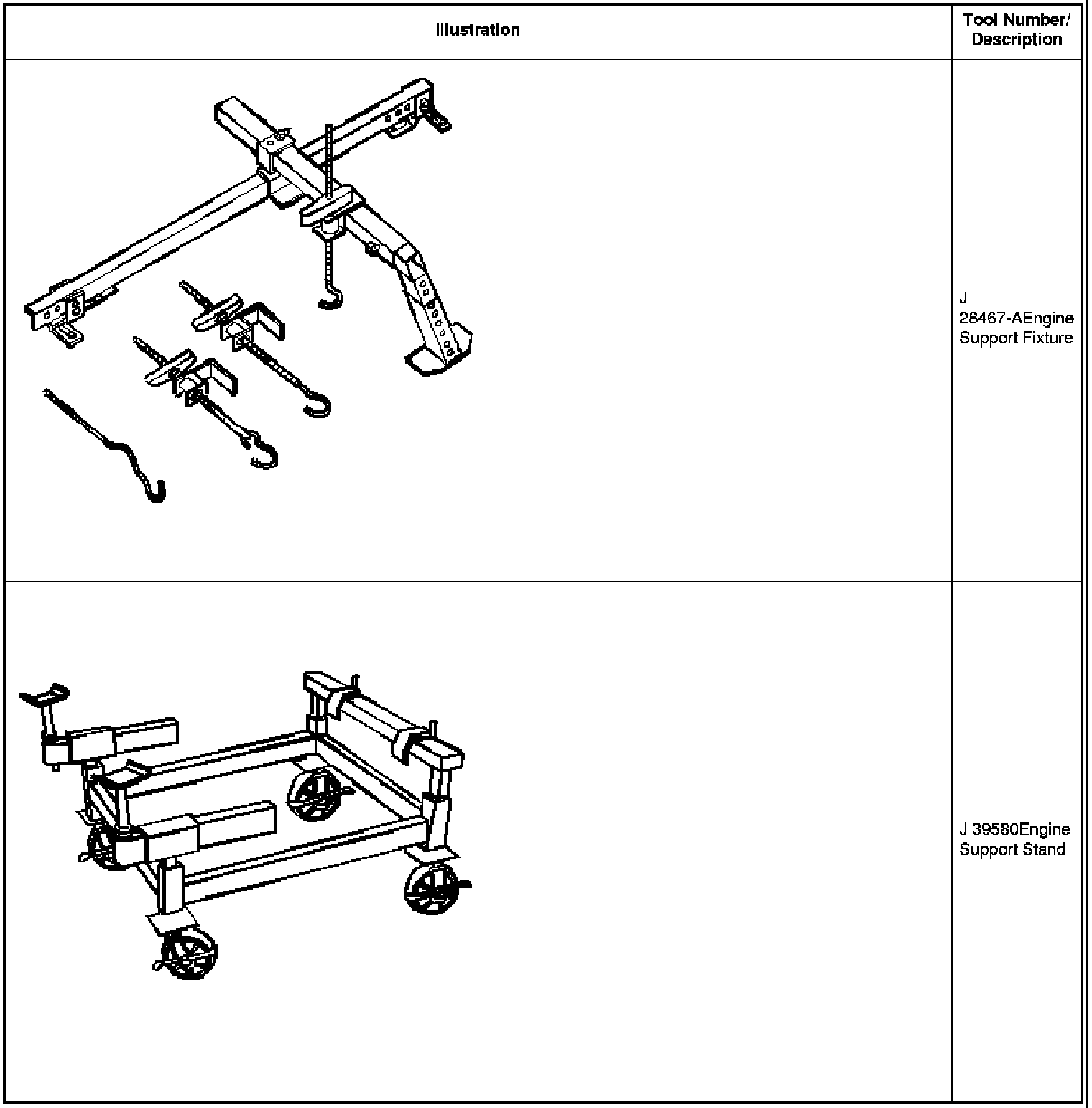 | Illustration | Tool Number/ Description |
|---|---|
| | J 28467-AEngine Support Fixture |
| | J 39580Engine Support Stand |