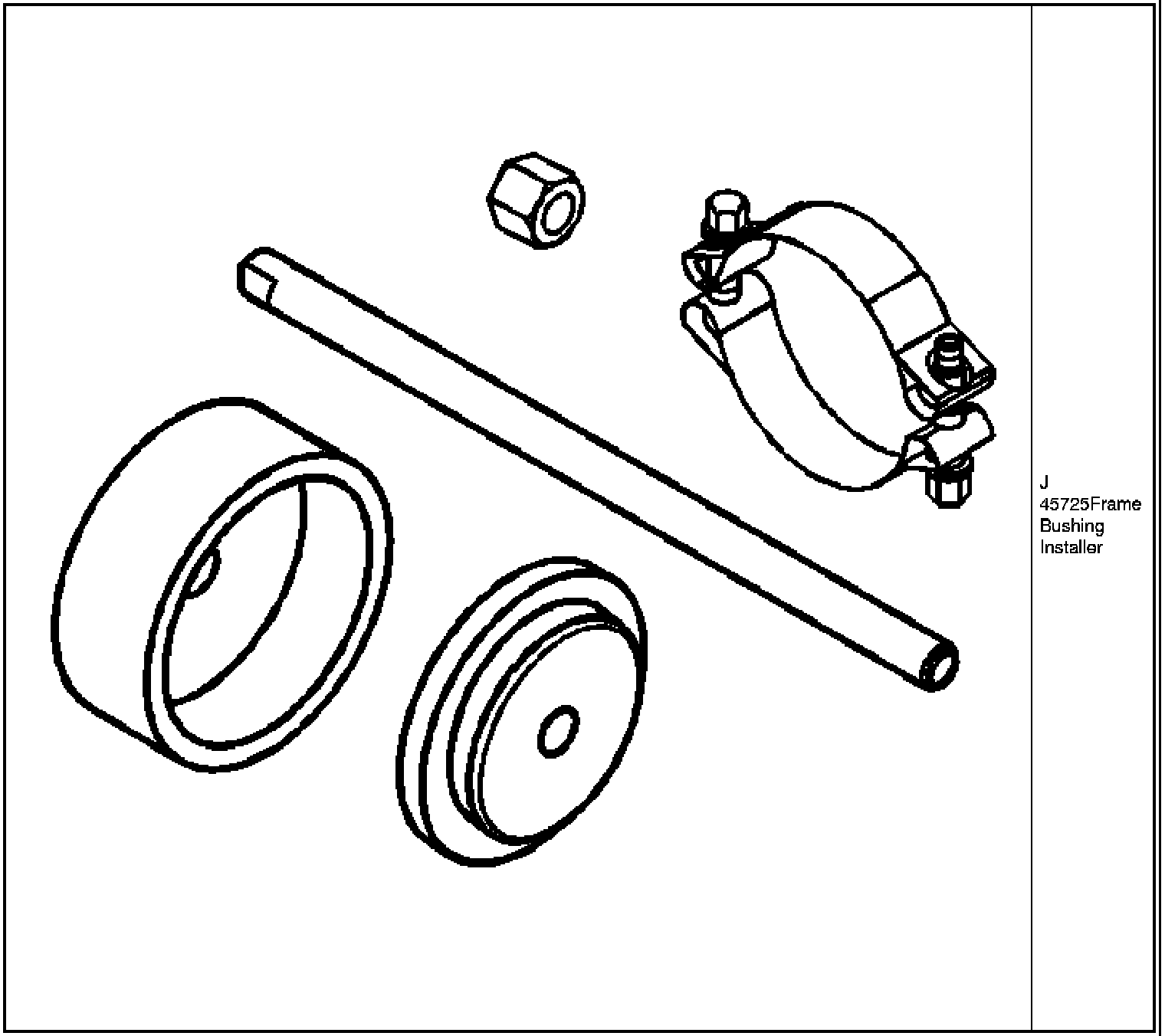 J
45725Frame
Bushing
Installer