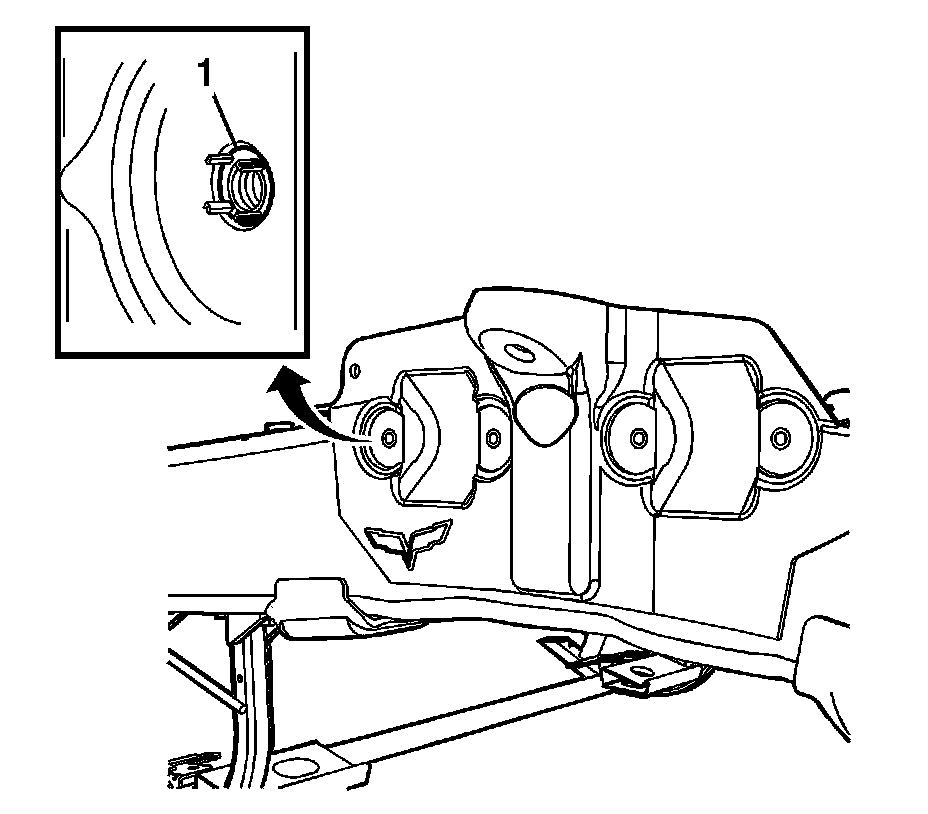 1