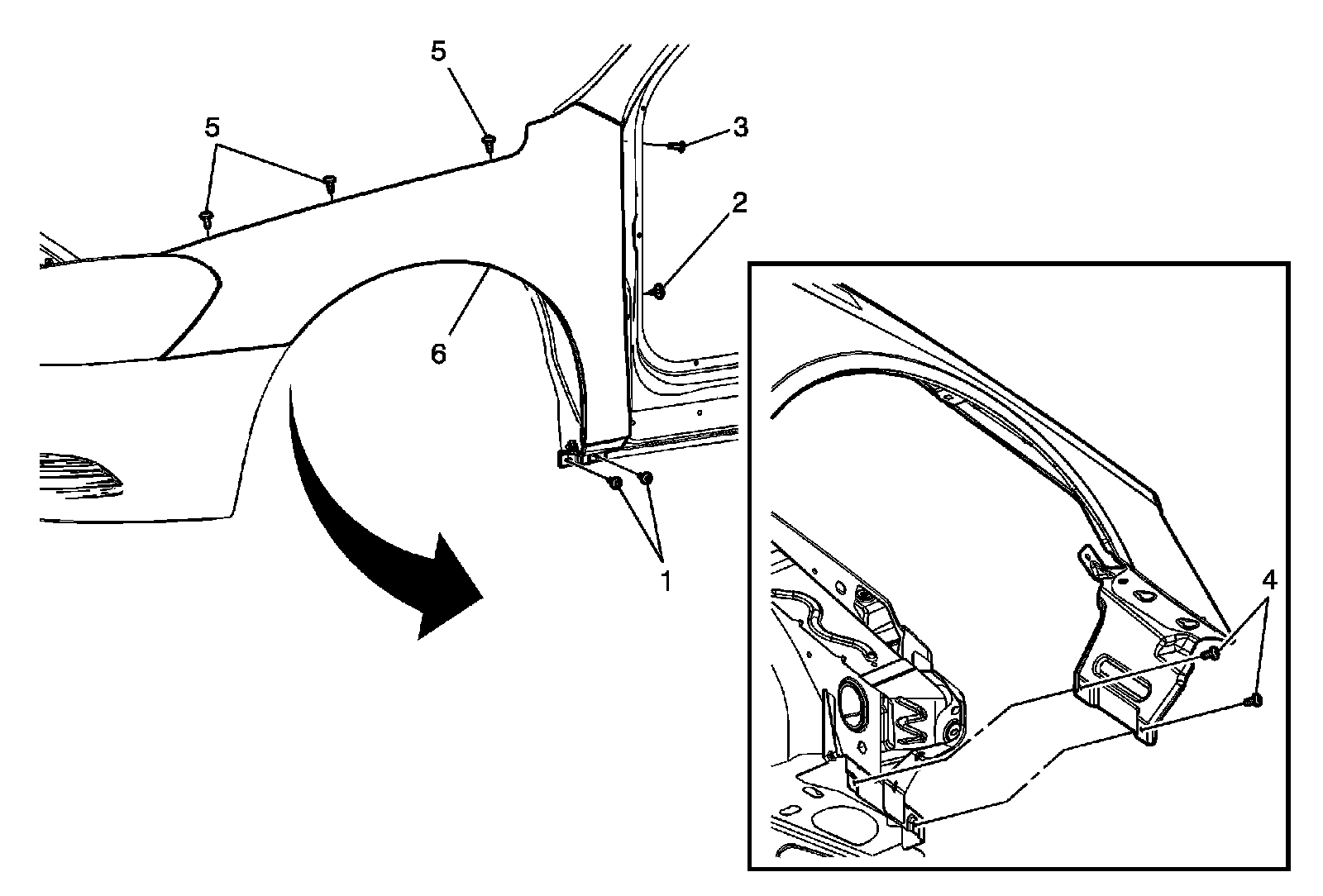 5
5
3
2
6
1
4