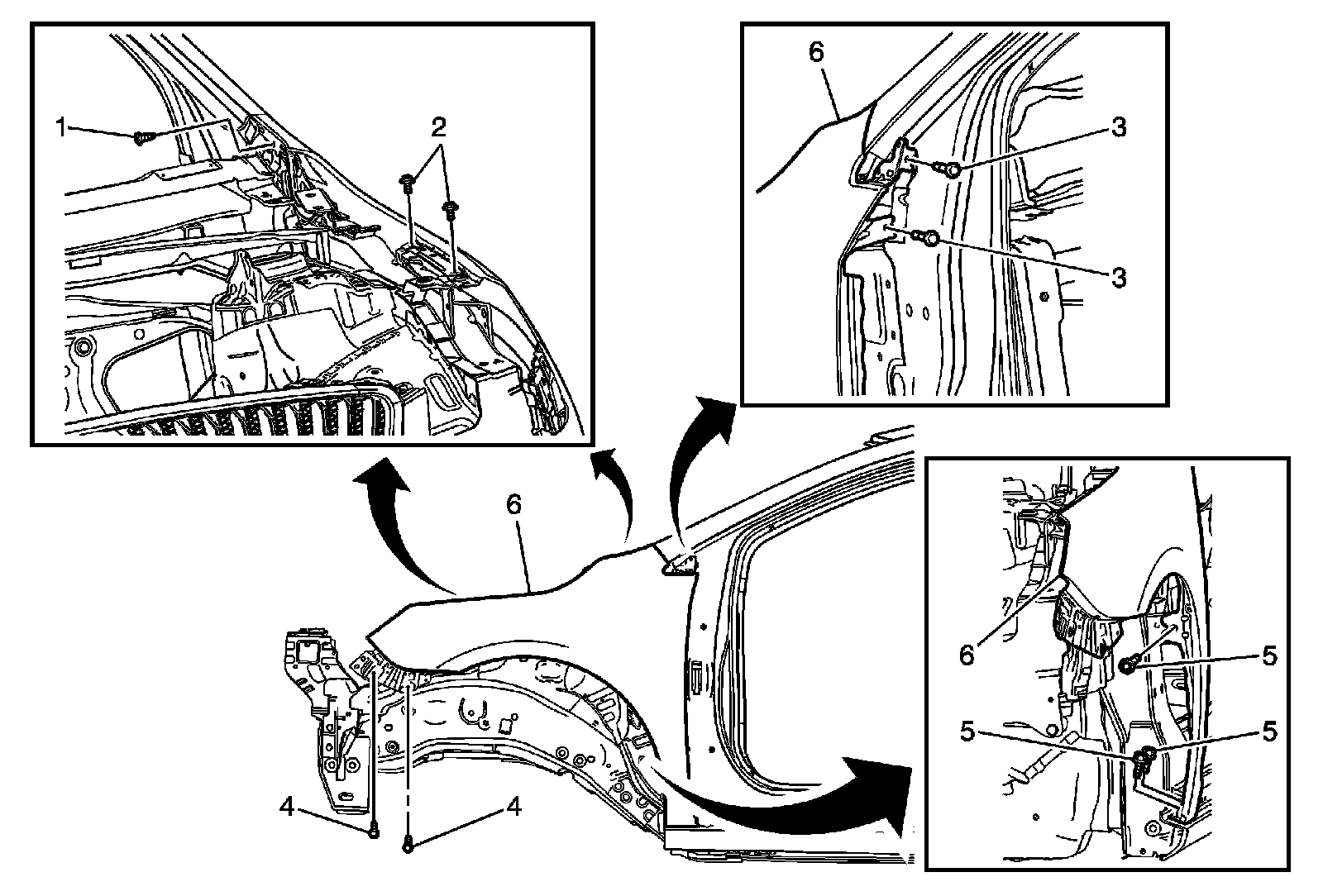 1
2
6
3
3
6
6
5
5
5
4
4