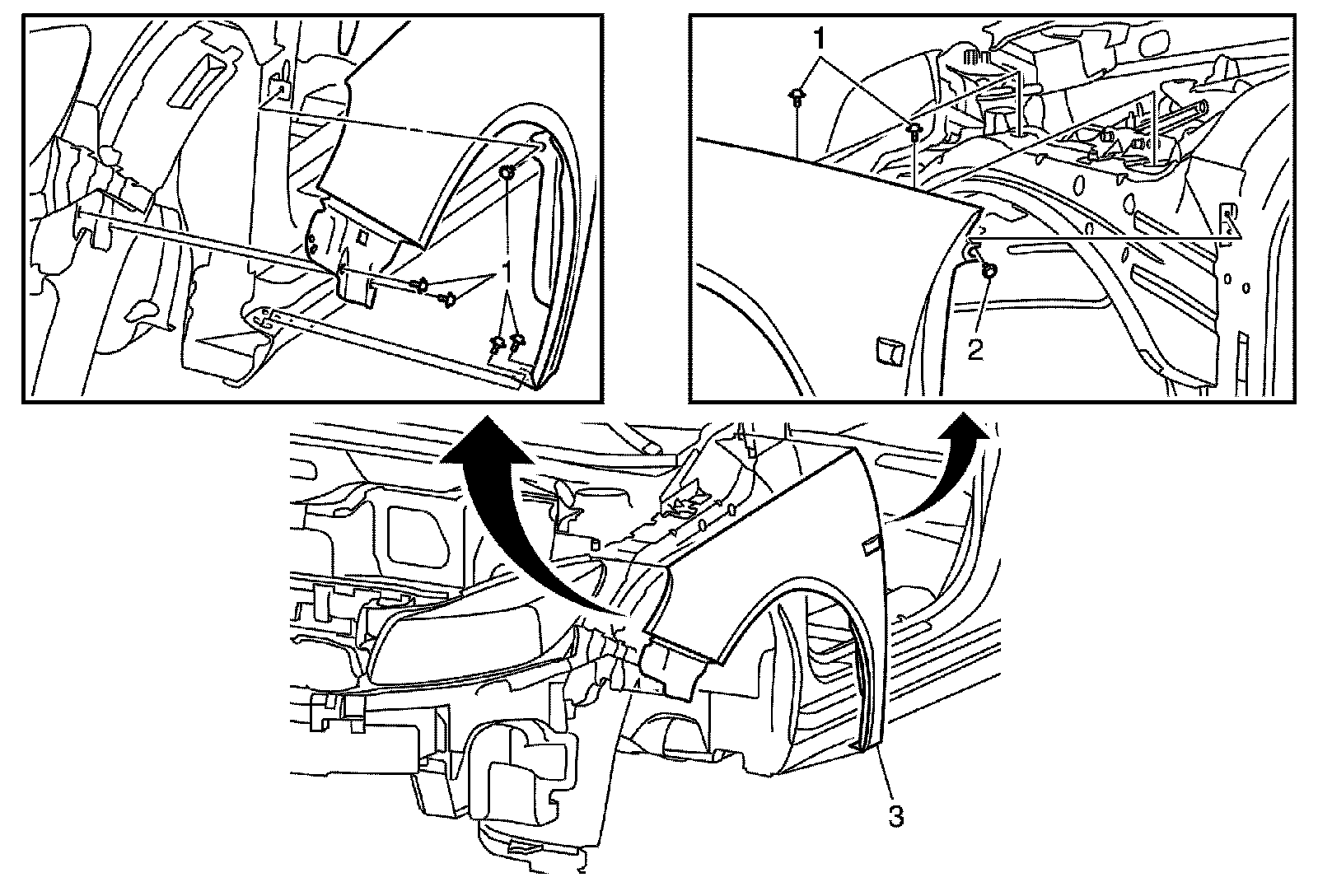 1

1

2

3