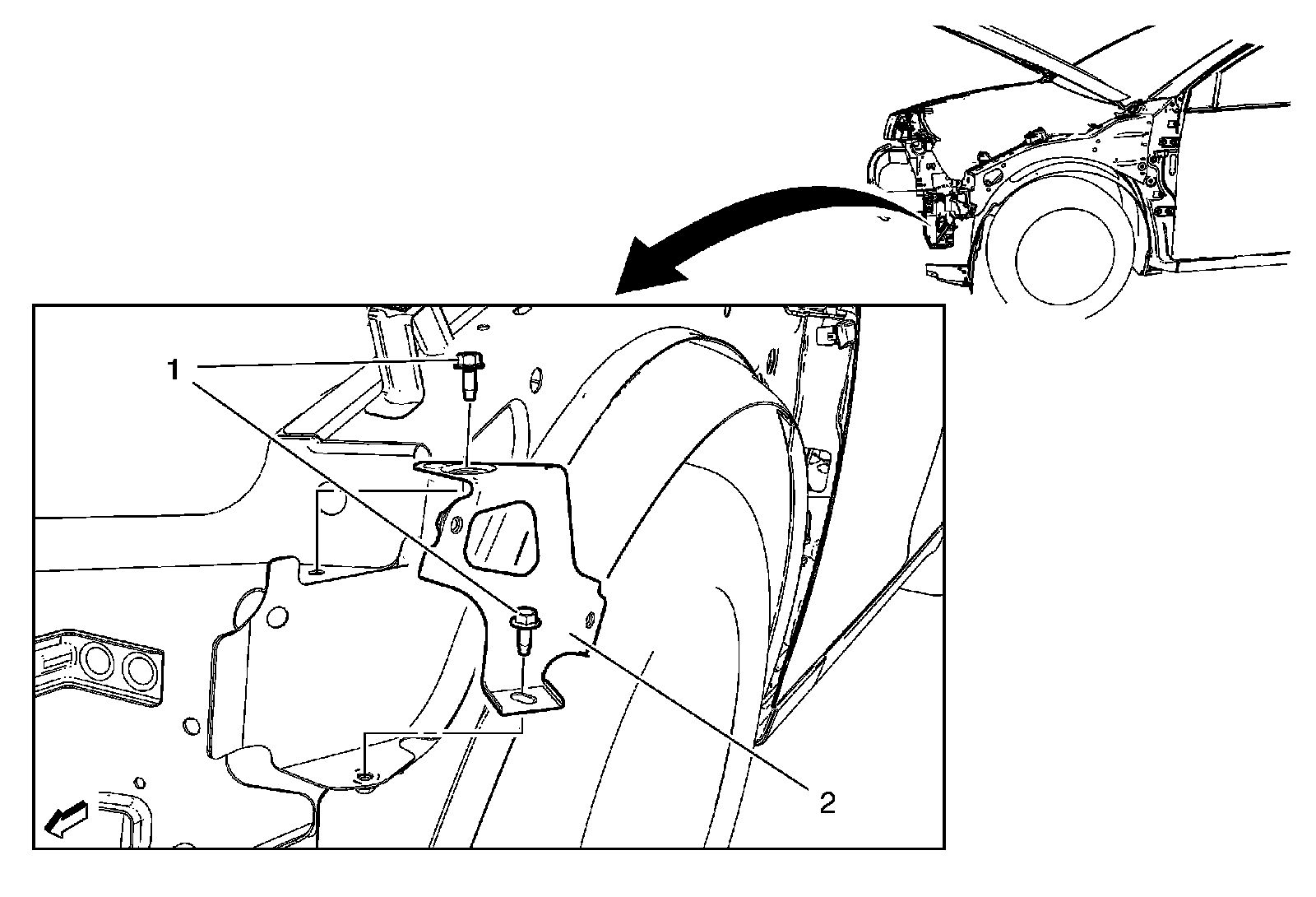 1

2