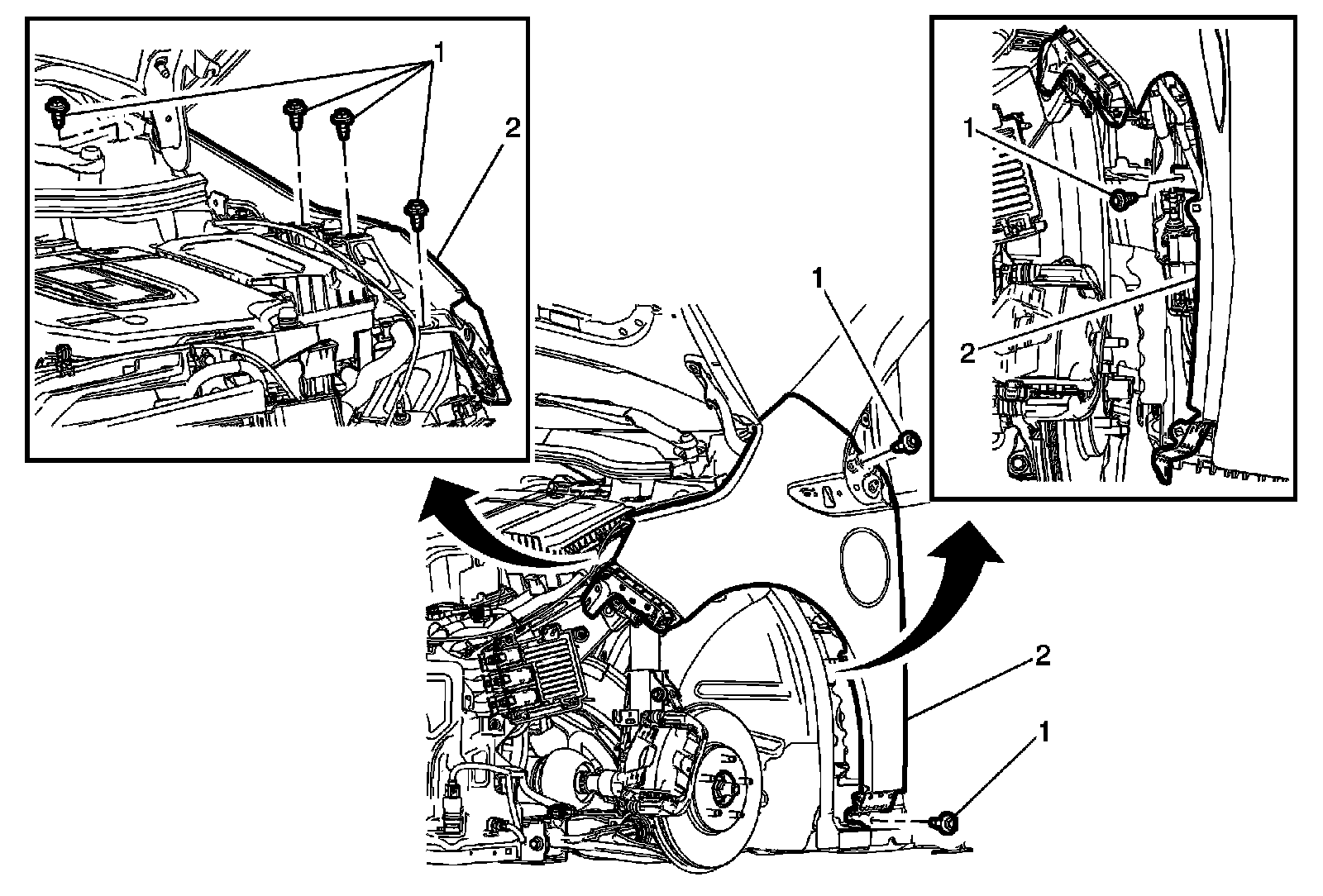 1
2
1
2
1
2
1