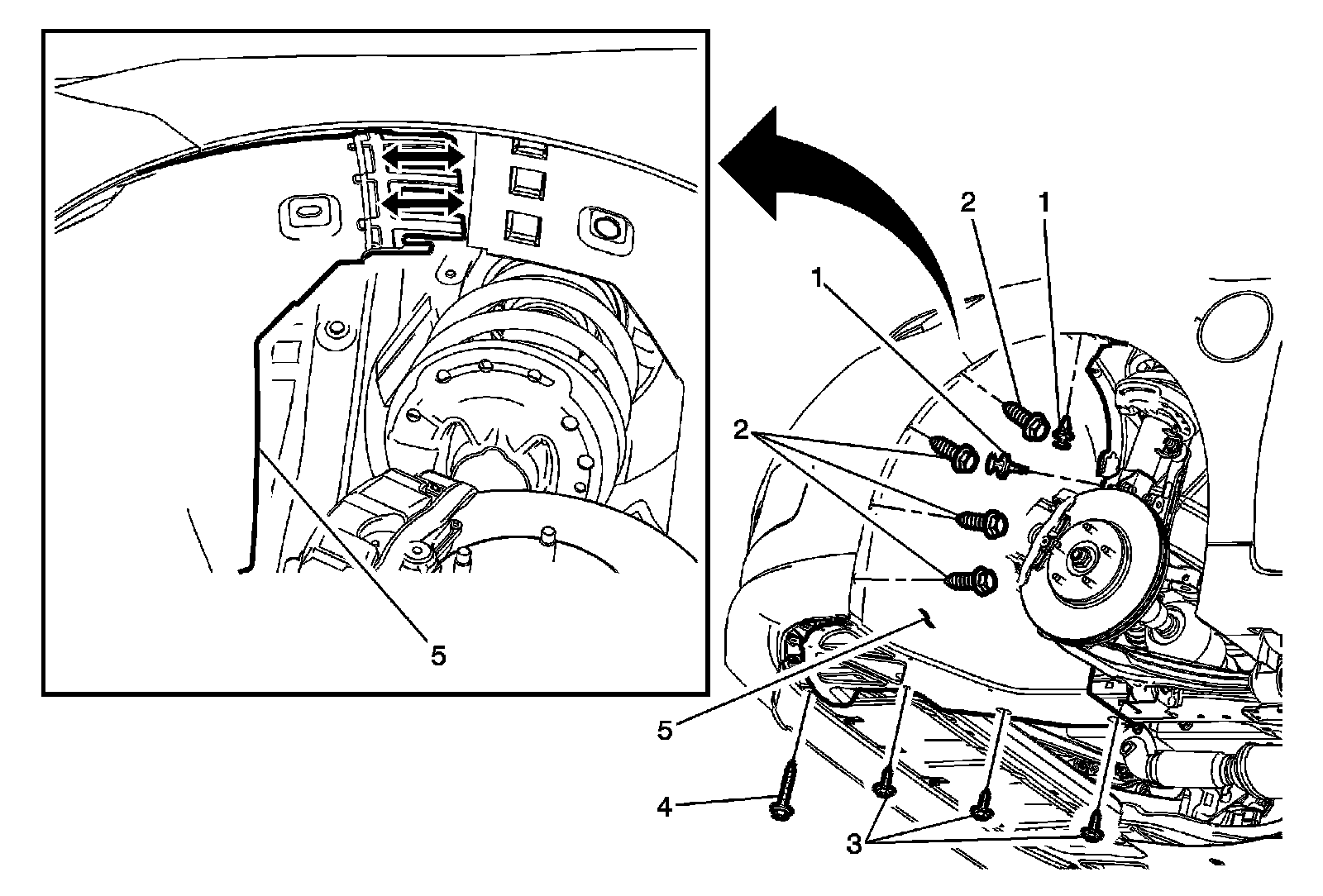 5
2
1
1
2
5
4
3