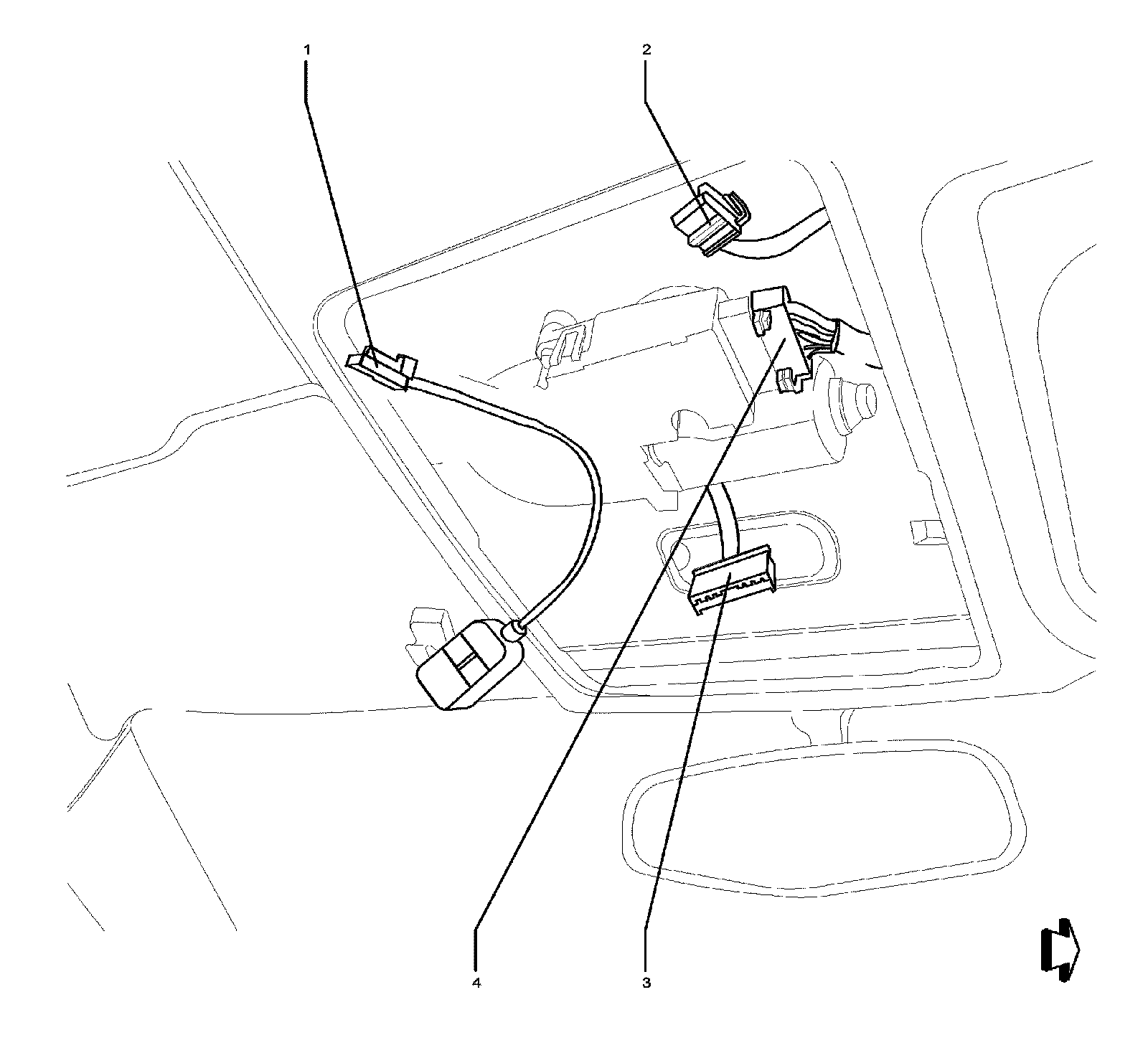 1
2
4
3