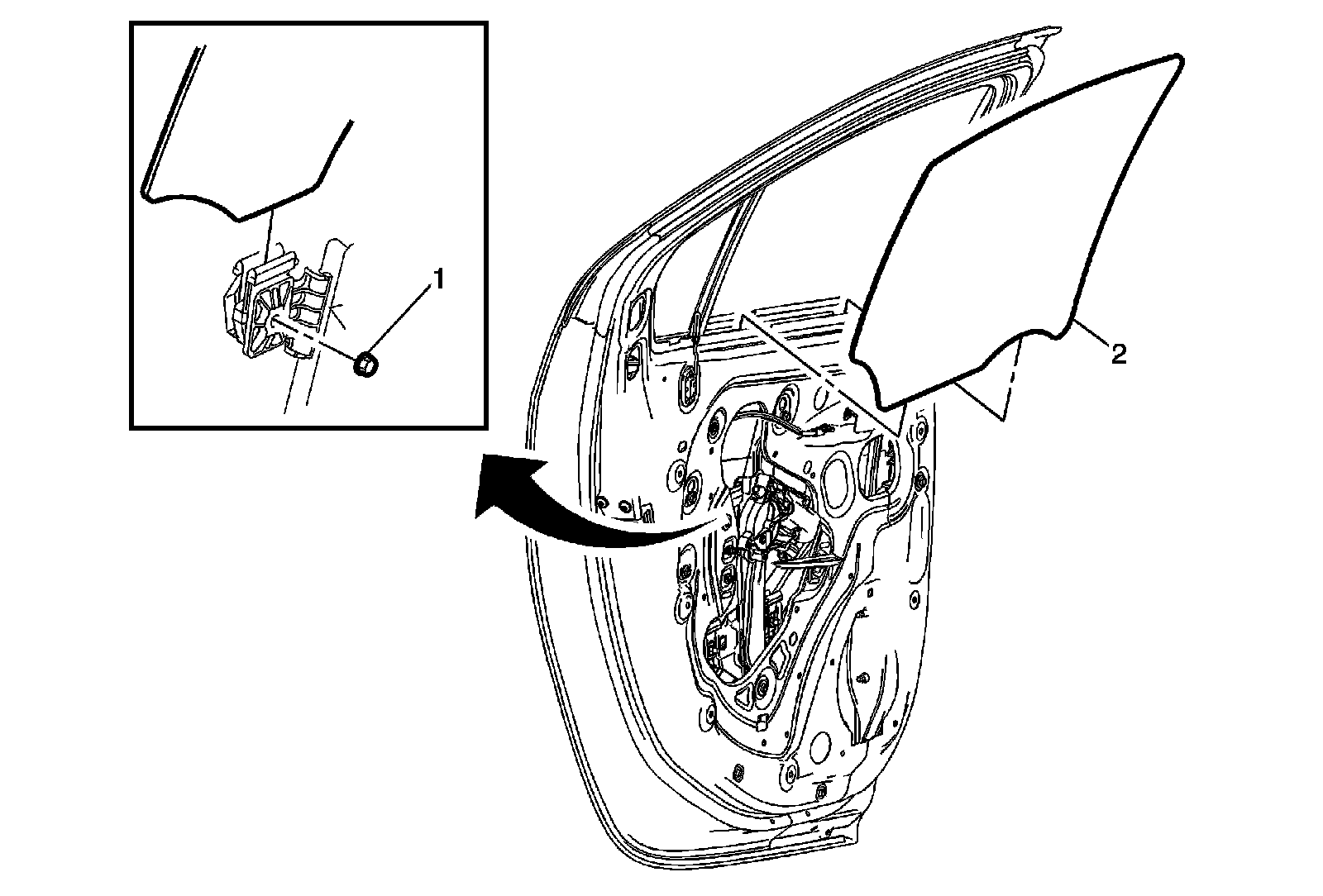 1

2