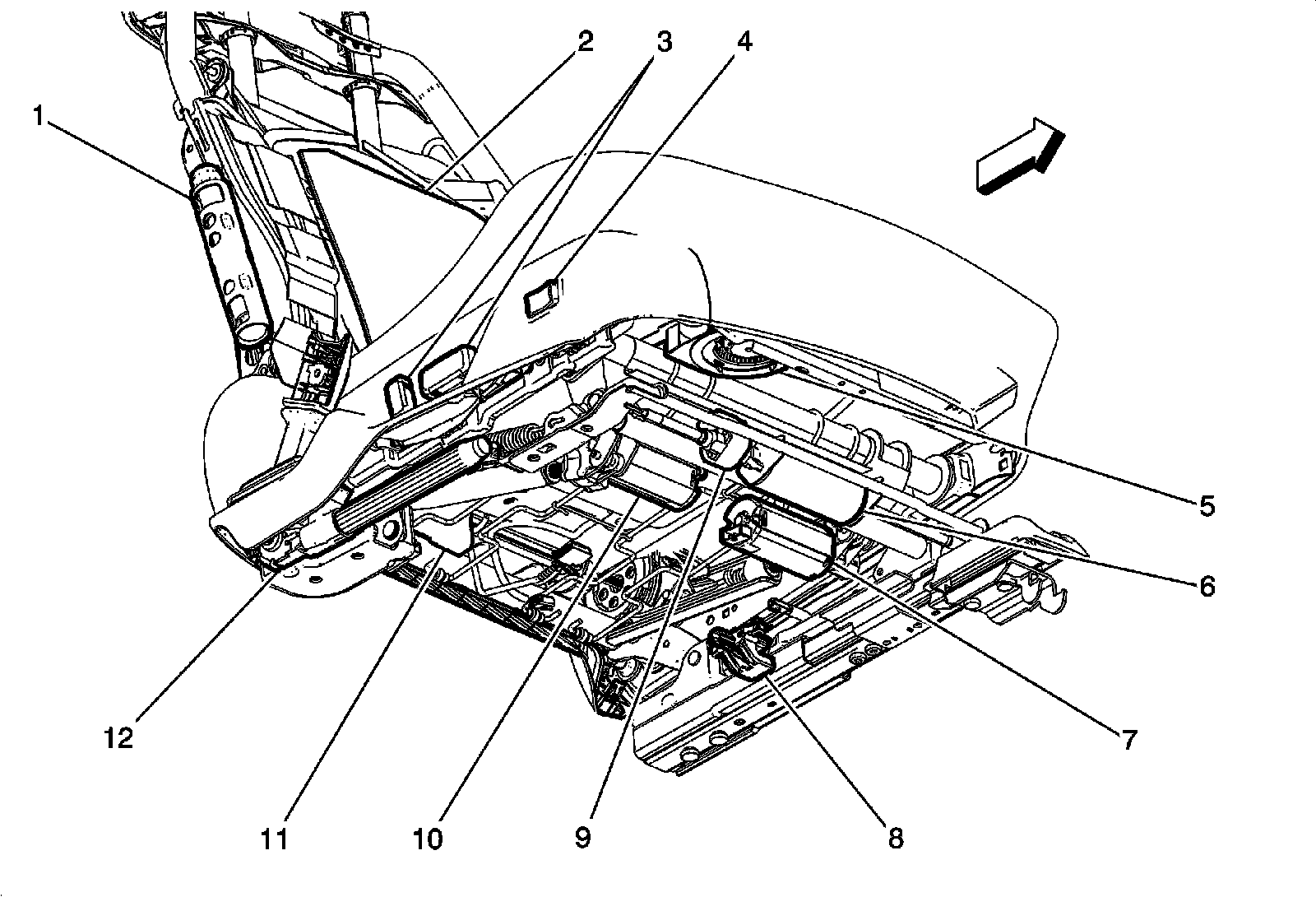 1
2
3
4
5
6
7
8
9
10
11
12