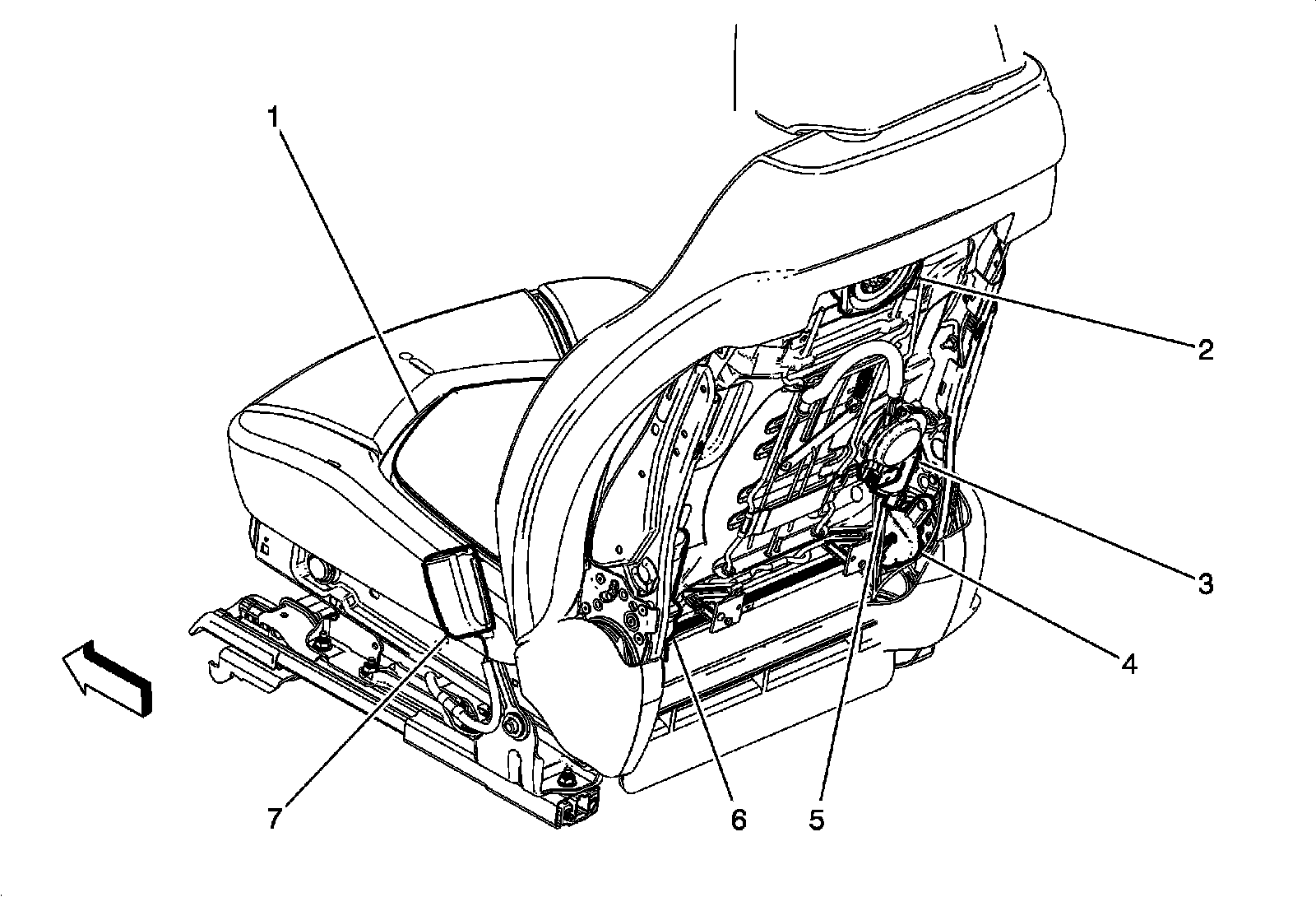 1
2
3
4
7
6
5