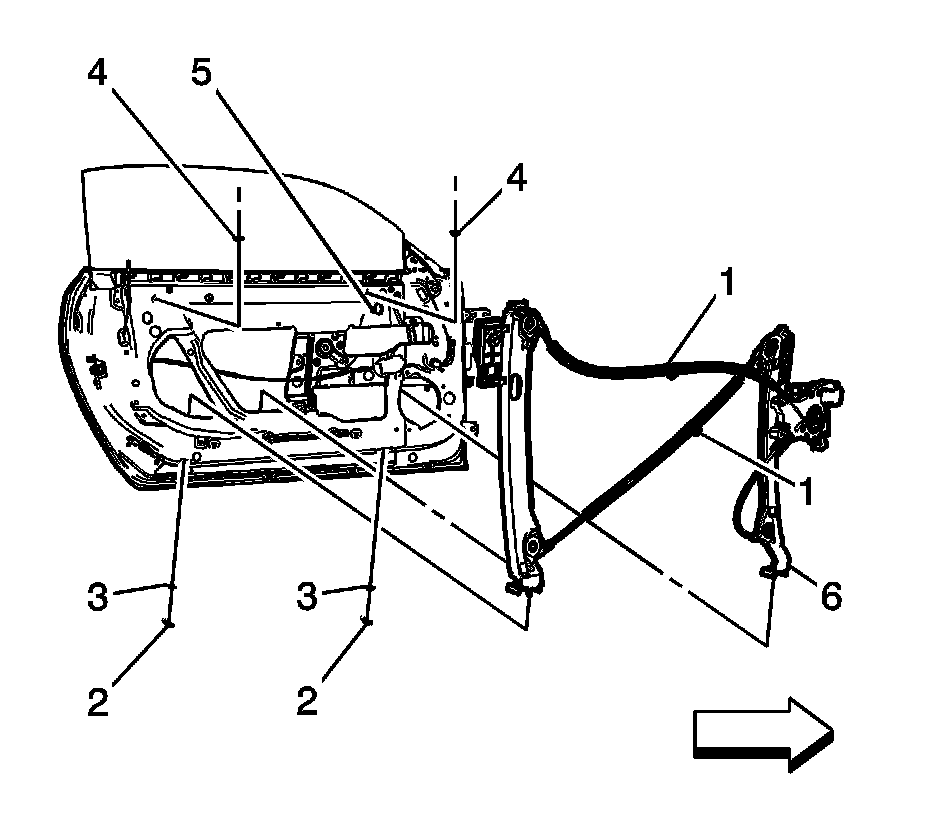 4
5
4
1
1
6
3
3
2
2