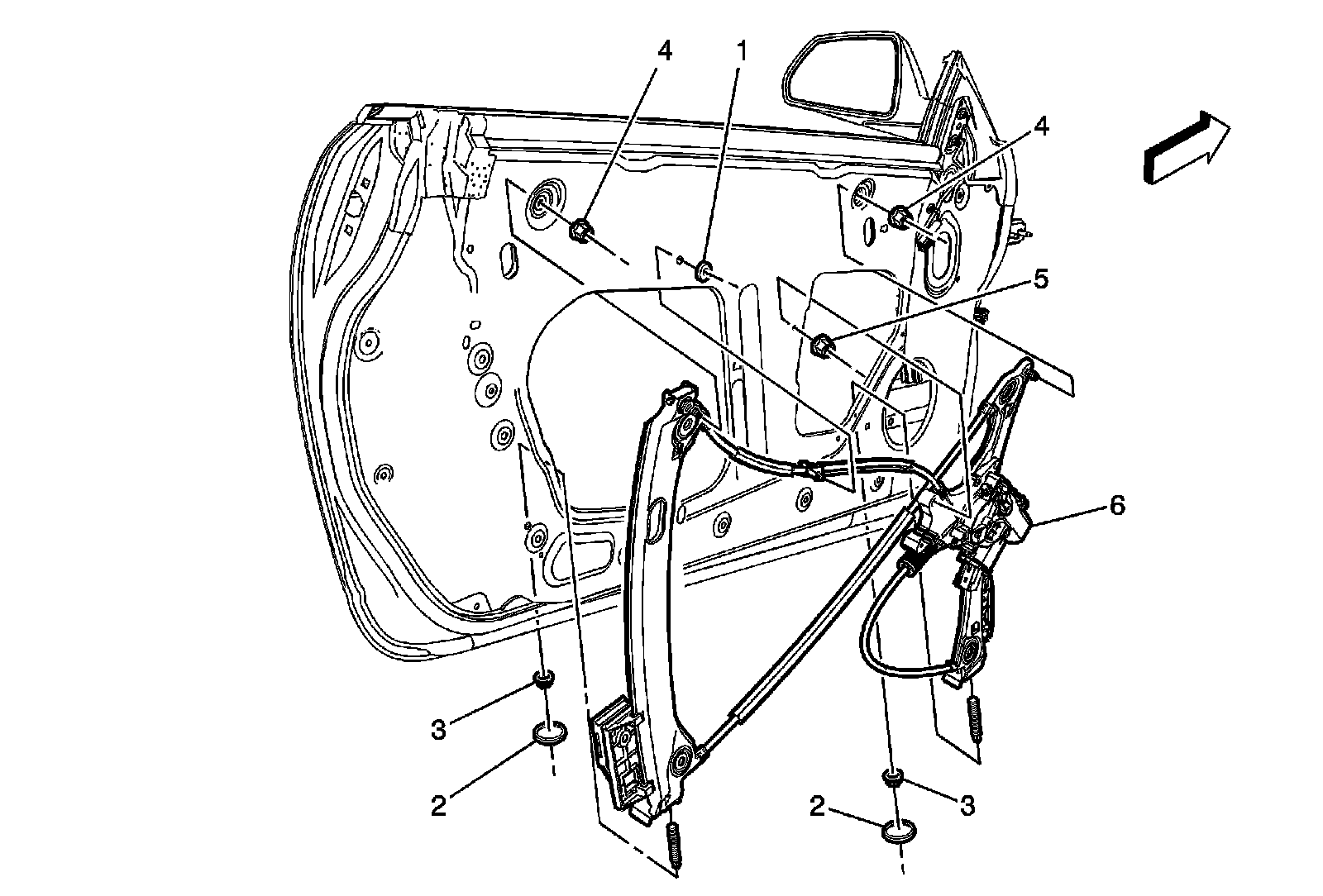 4
1
4
5
6
3
2
2
3