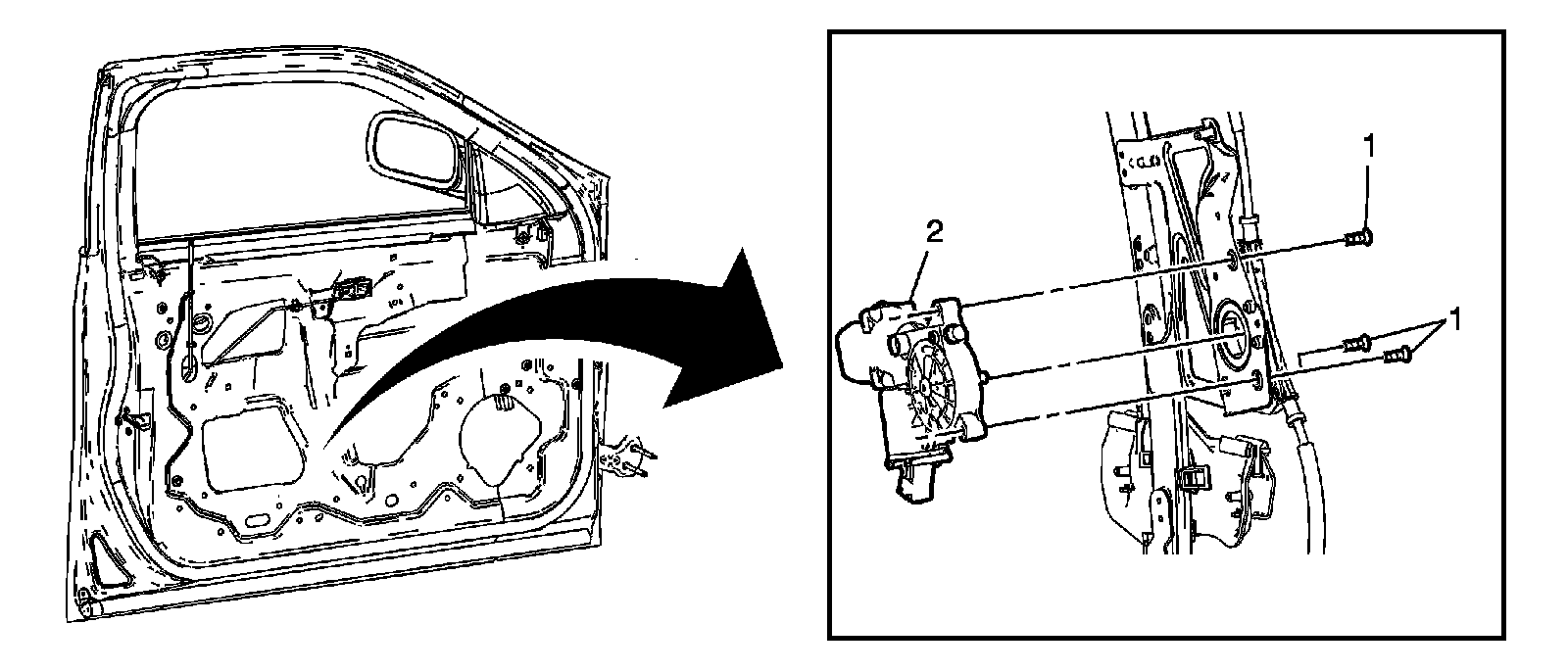 1
2
1