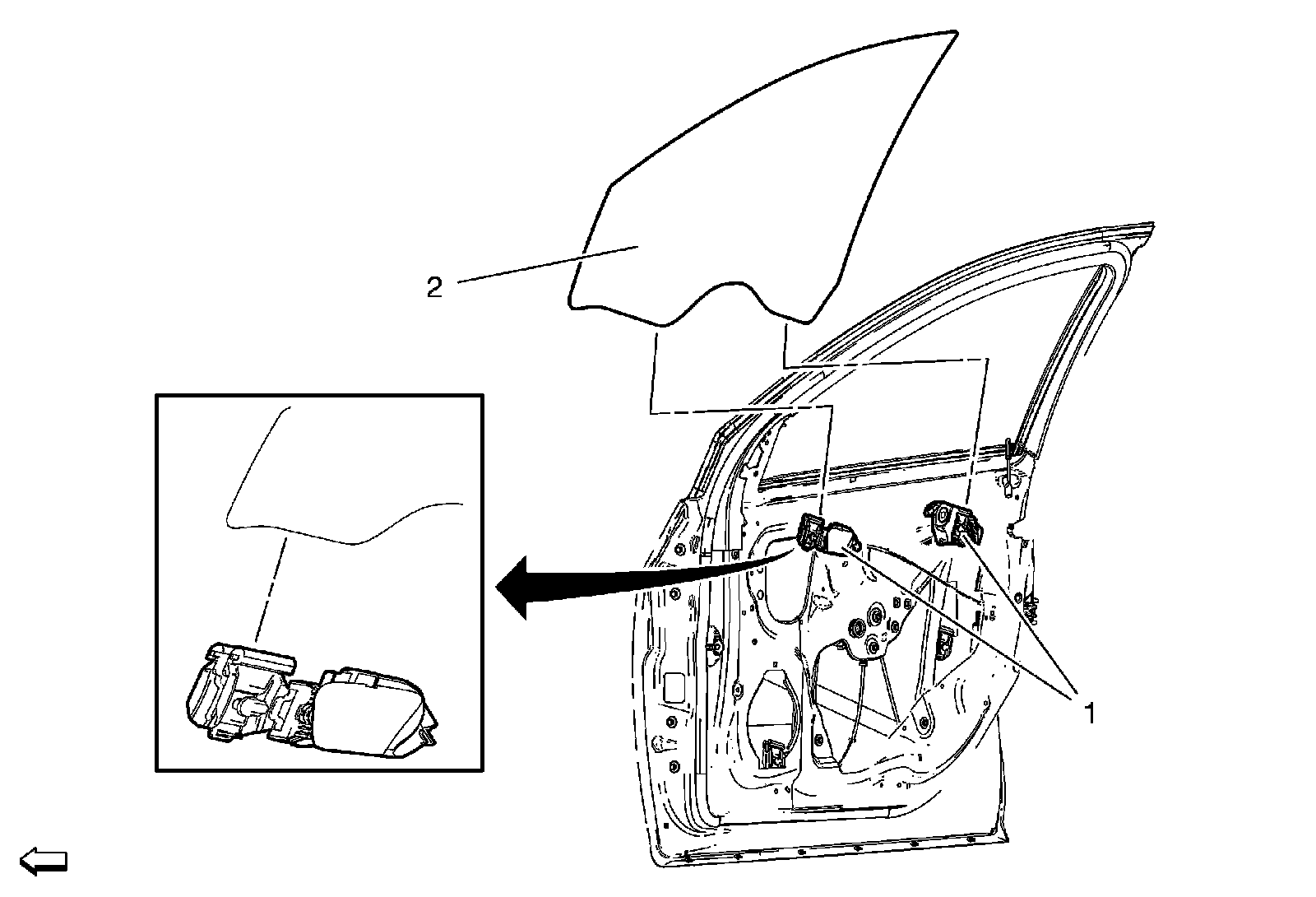 2

1