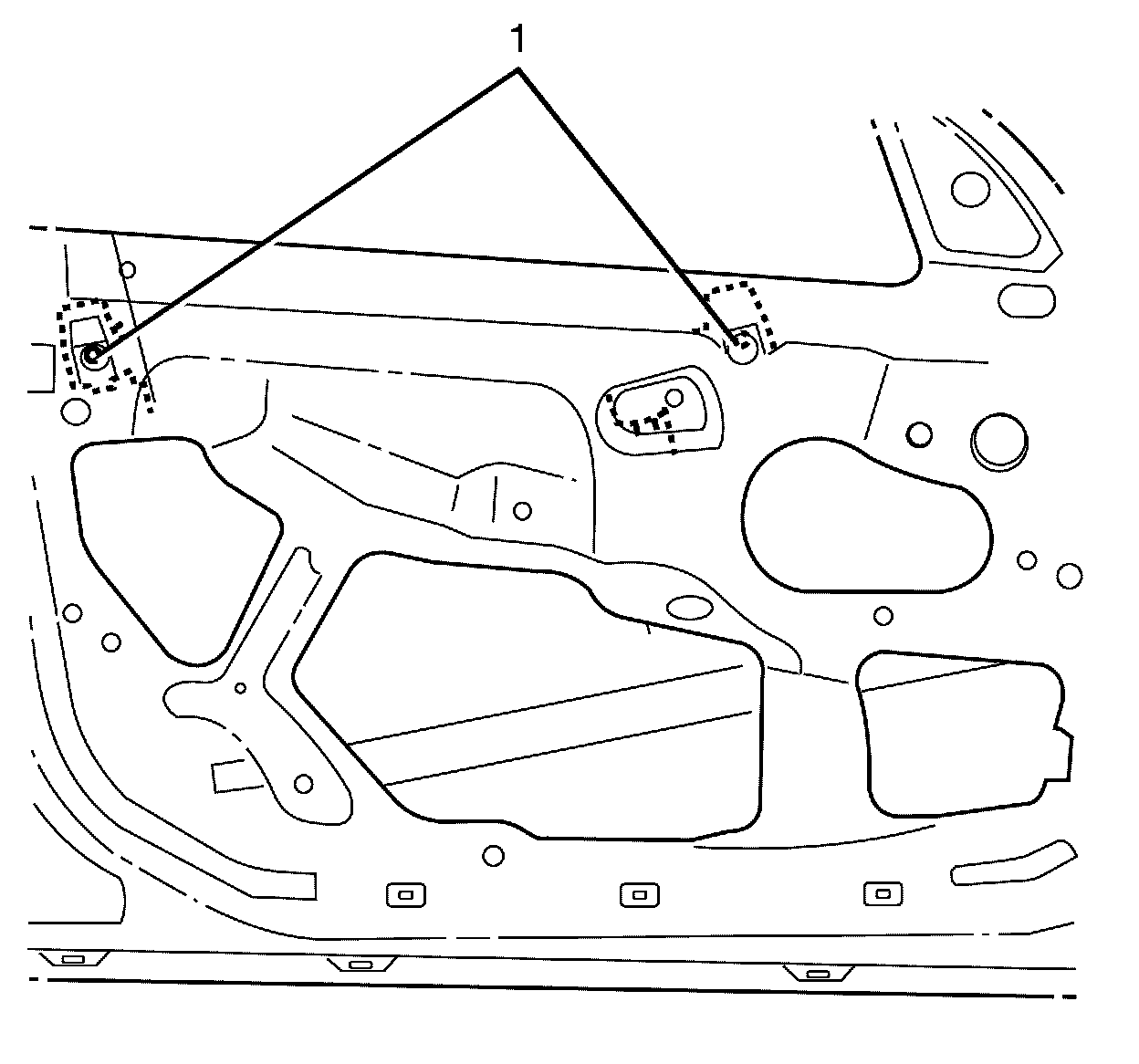 1