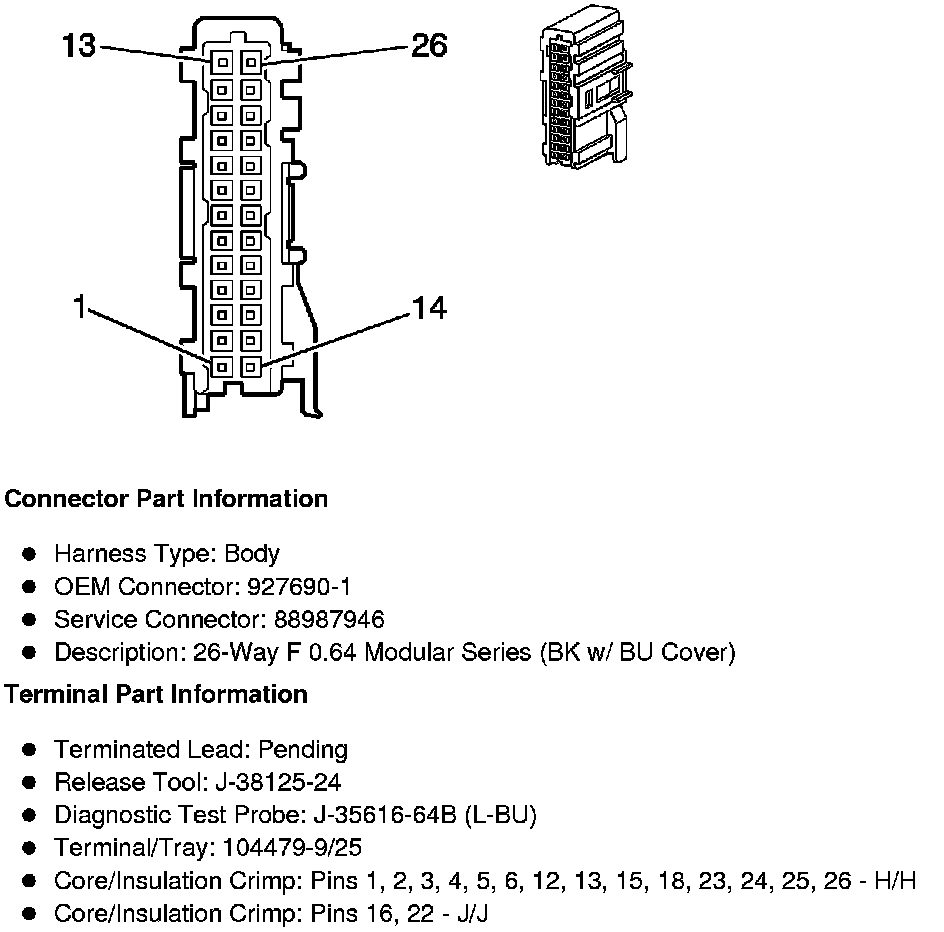 13
26
1
14

**Connector Part Information**

- Harness Type: Body
- OEM Connector: 927690-1
- Service Connector: 88987946
- Description: 26-Way F 0.64 Modular Series (BK w/ BU Cover)

**Terminal Part Information**

- Terminated Lead: Pending
- Release Tool: J-38125-24
- Diagnostic Test Probe: J-35616-64B (L-BU)
- Terminal/Tray: 104479-9/25
- Core/Insulation Crimp: Pins 1, 2, 3, 4, 5, 6, 12, 13, 15, 18, 23, 24, 25, 26 - H/H
- Core/Insulation Crimp: Pins 16, 22 - J/J