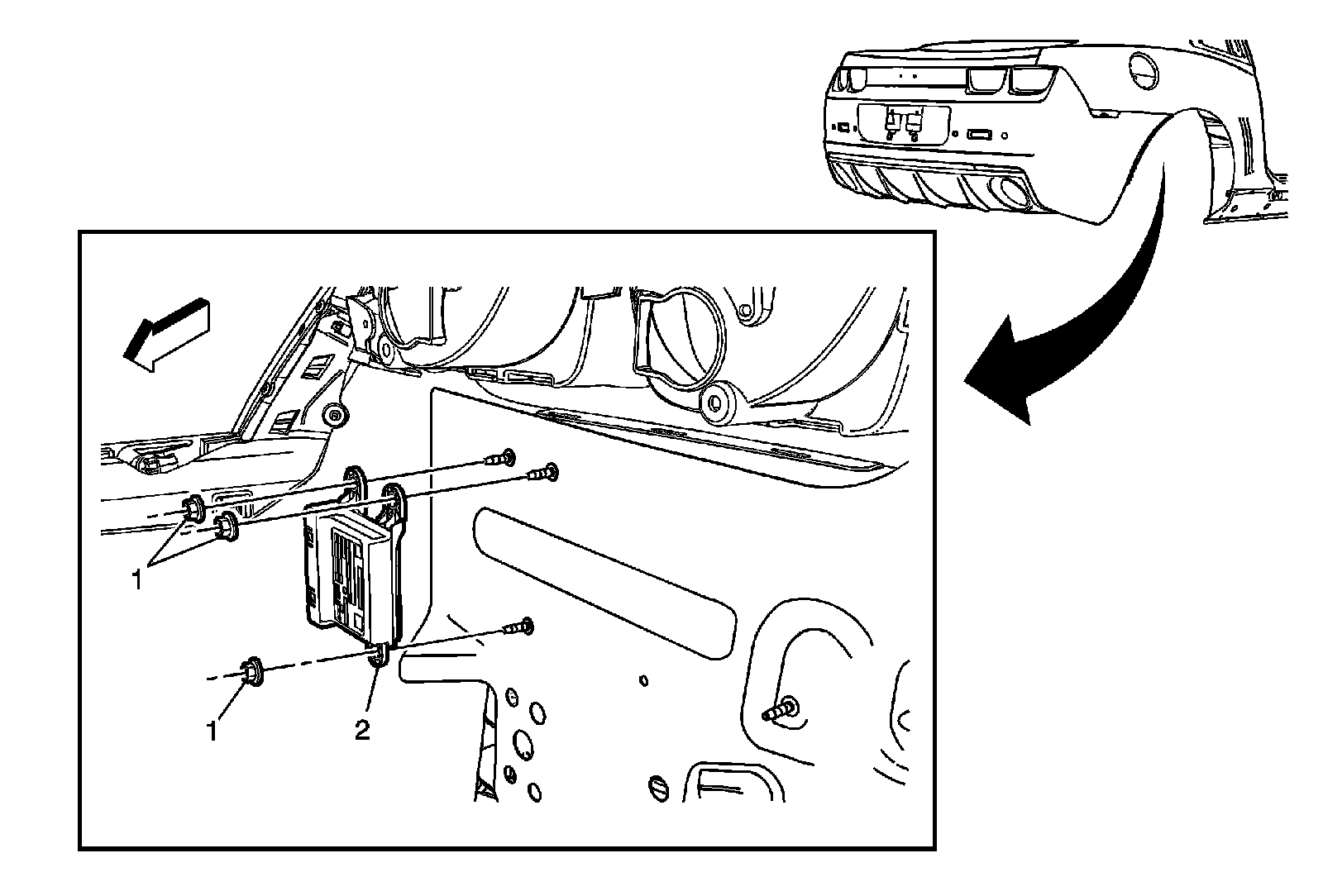 1
1
2