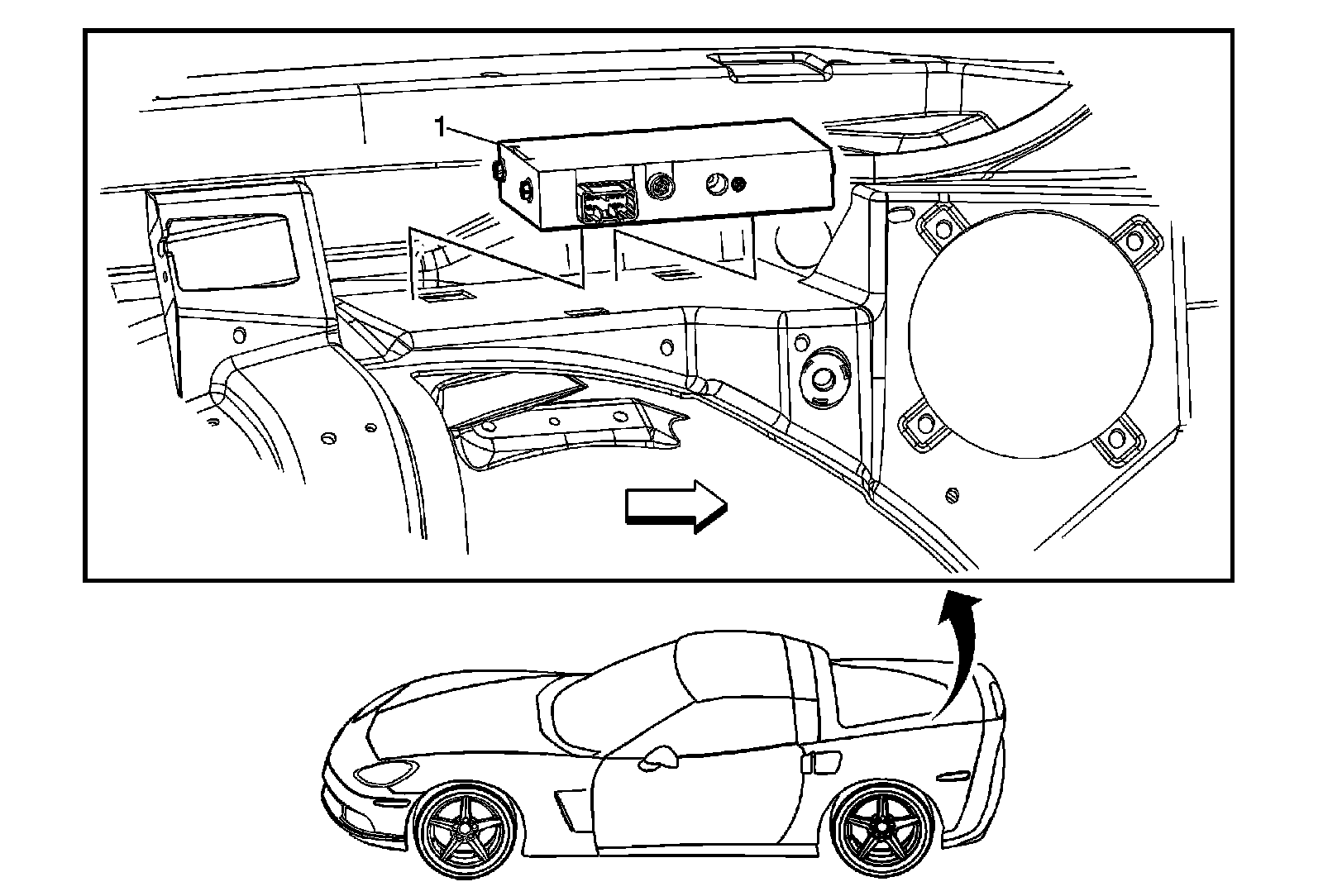 1