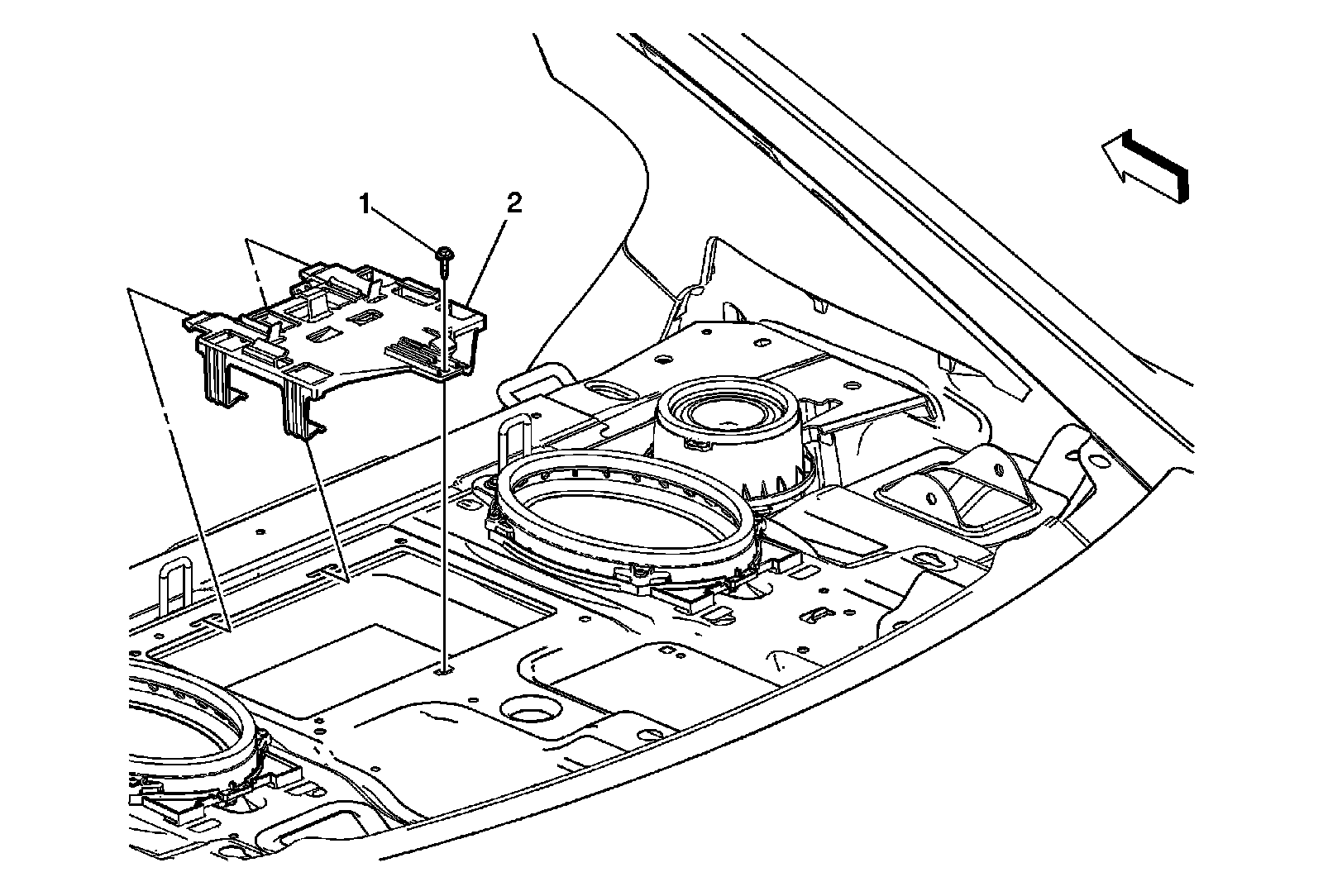 1
2