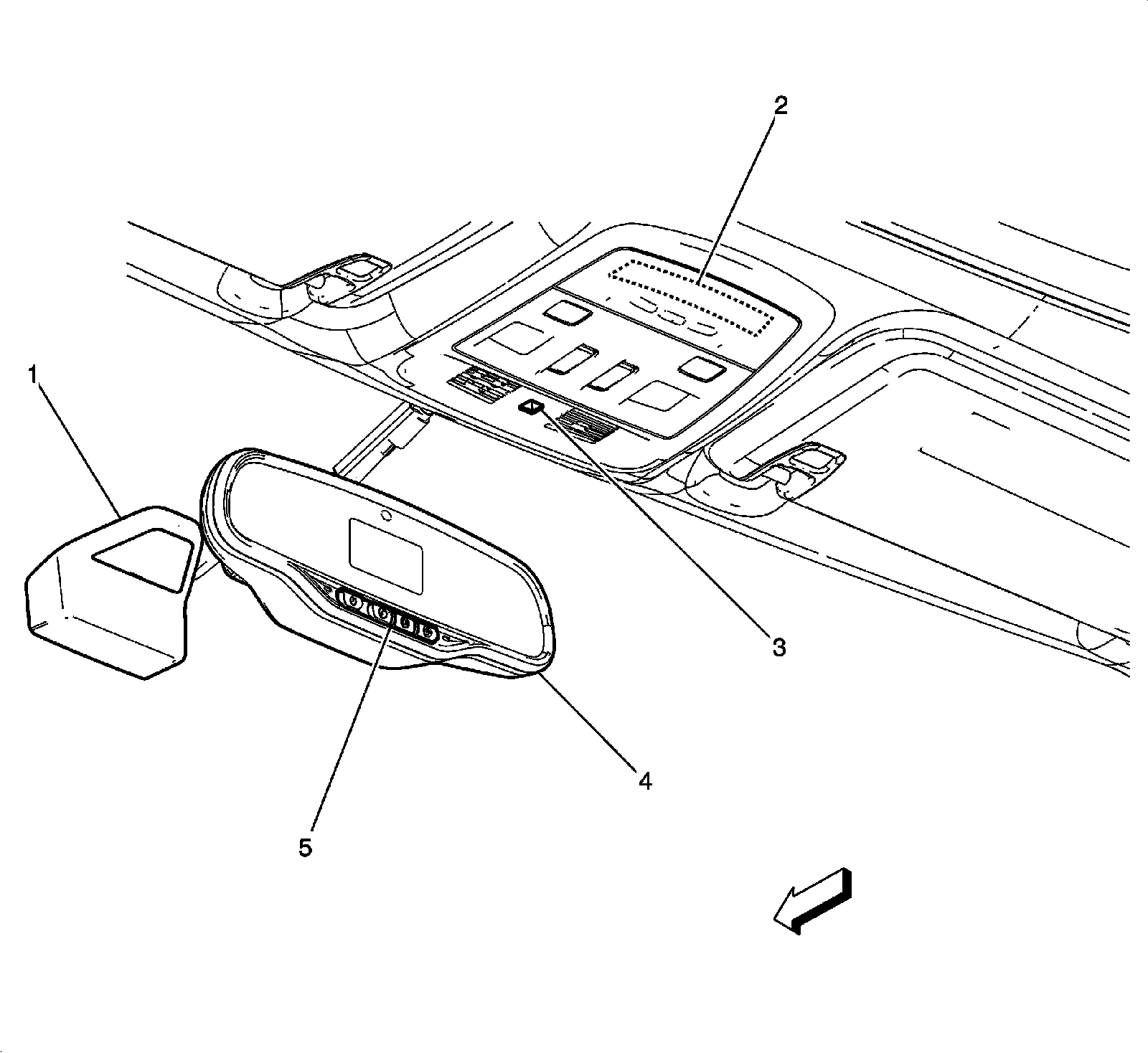 2

1

3

4

5