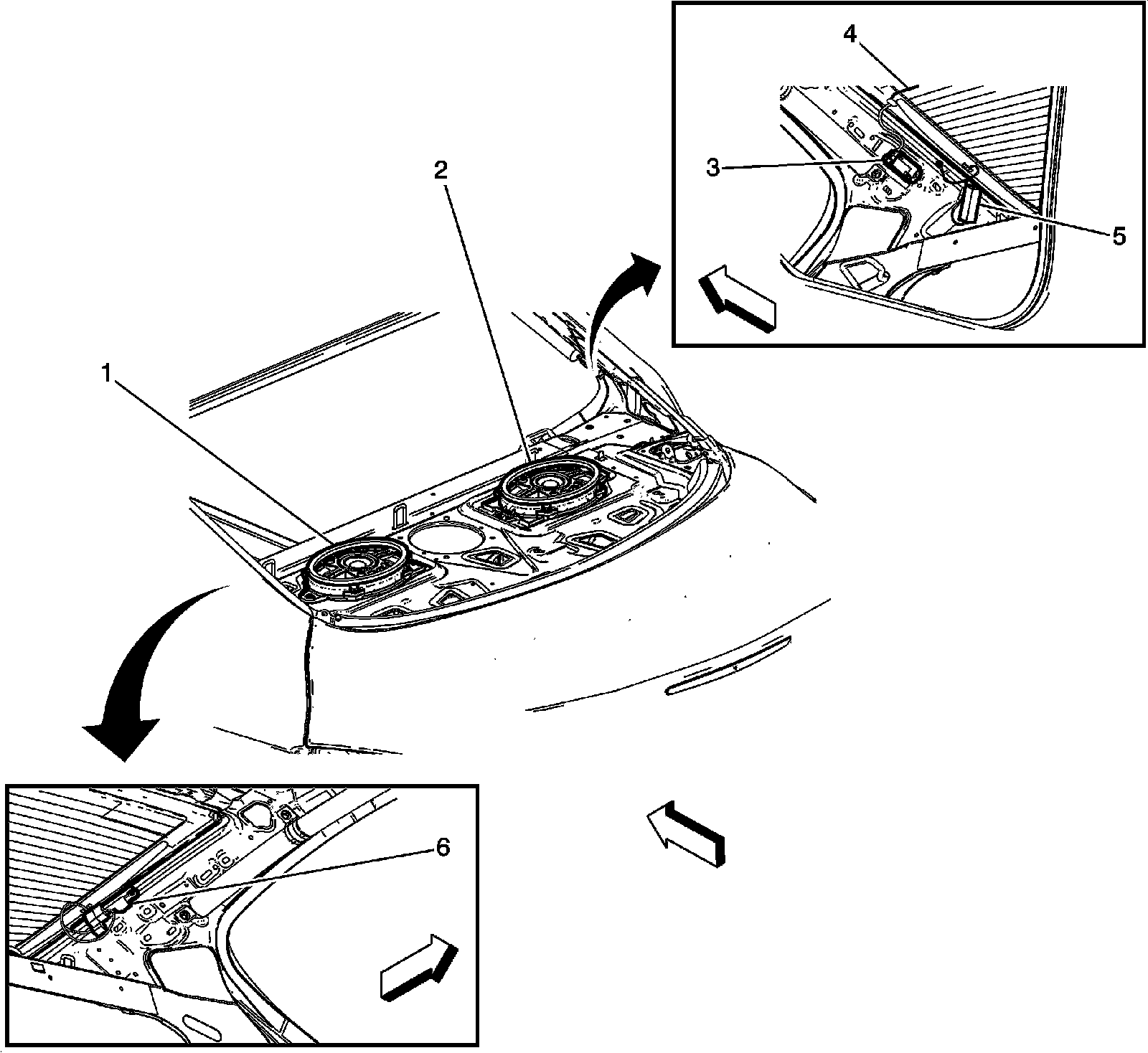 4
3
5
2
1
6