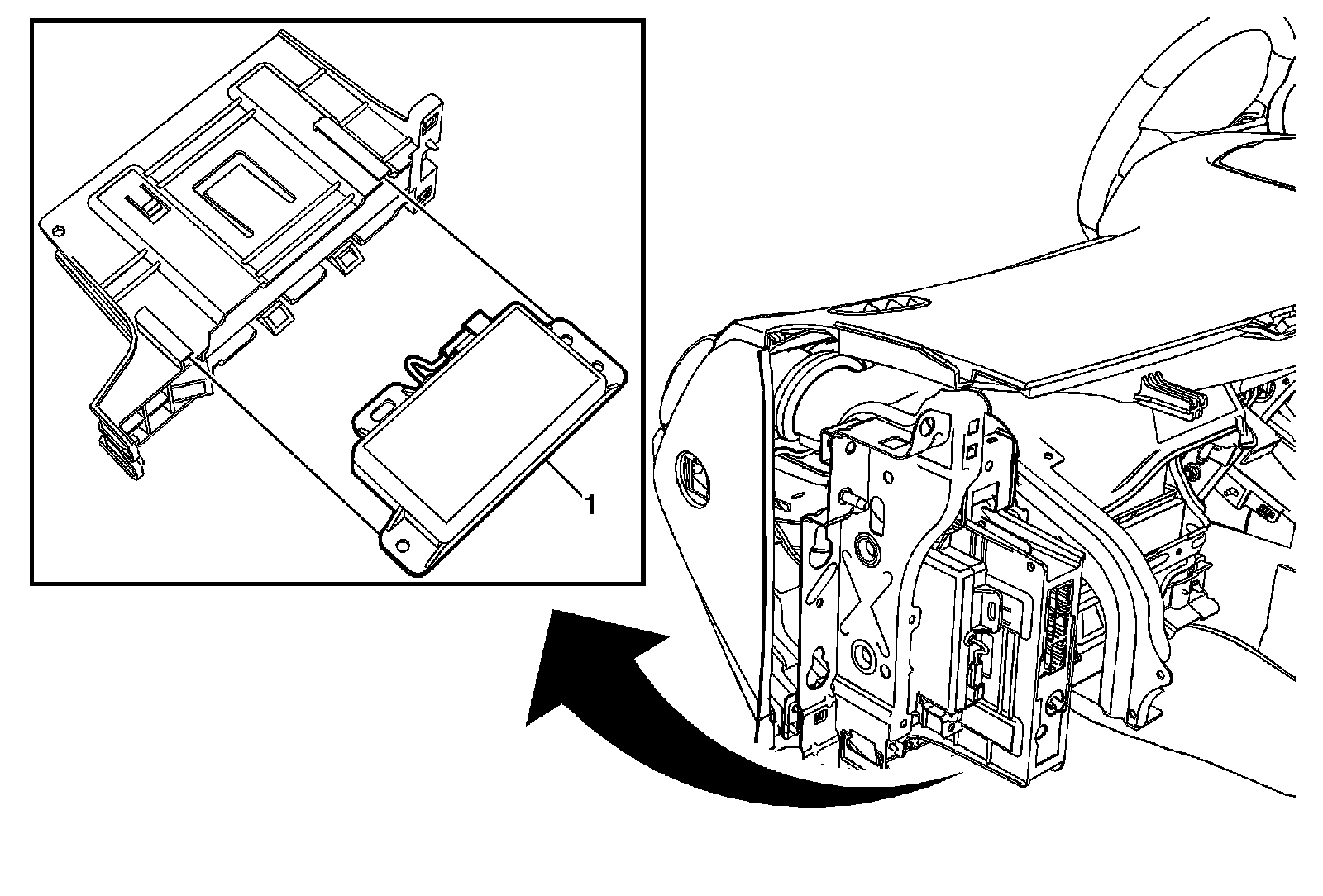 1