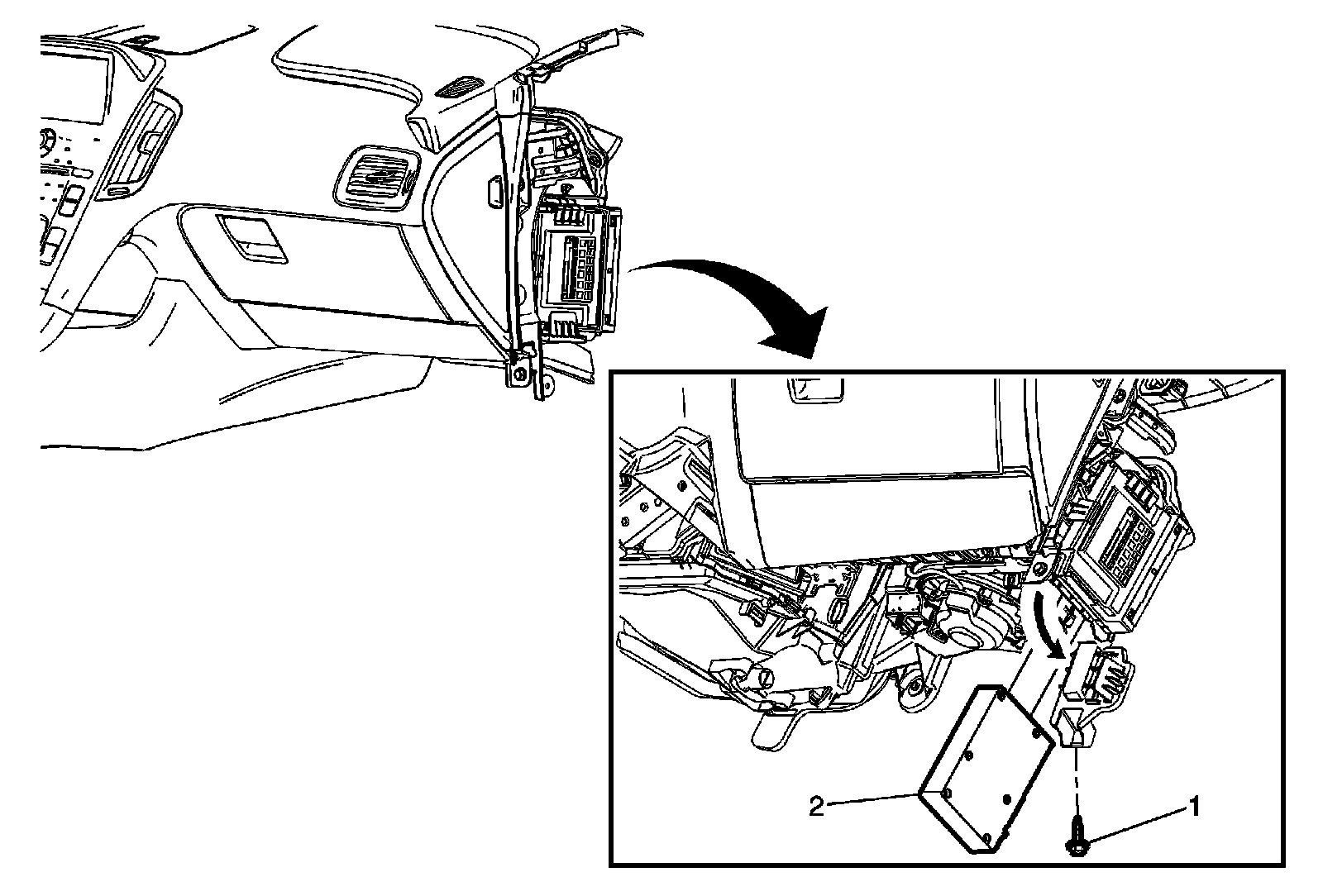 2
1