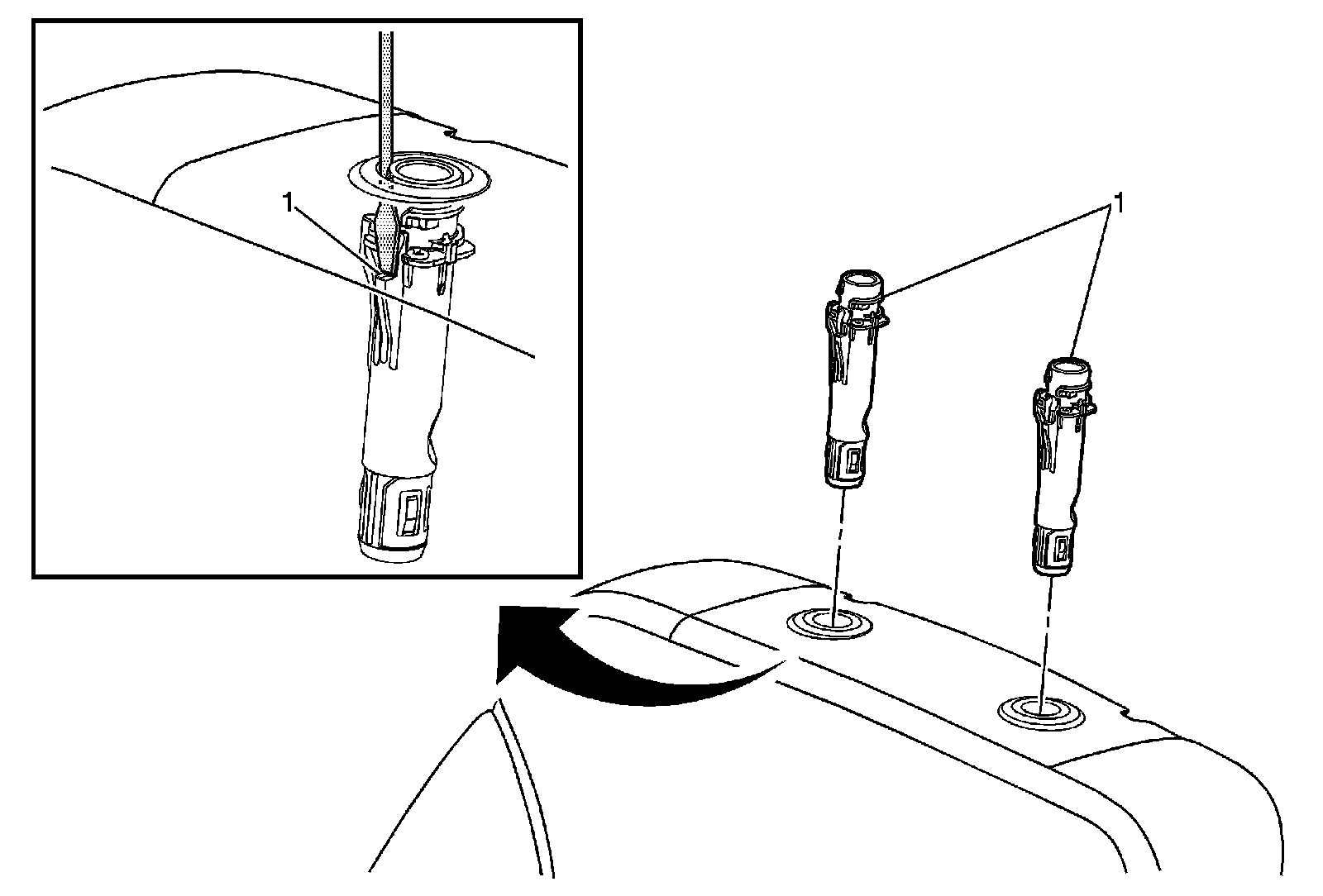 1

1