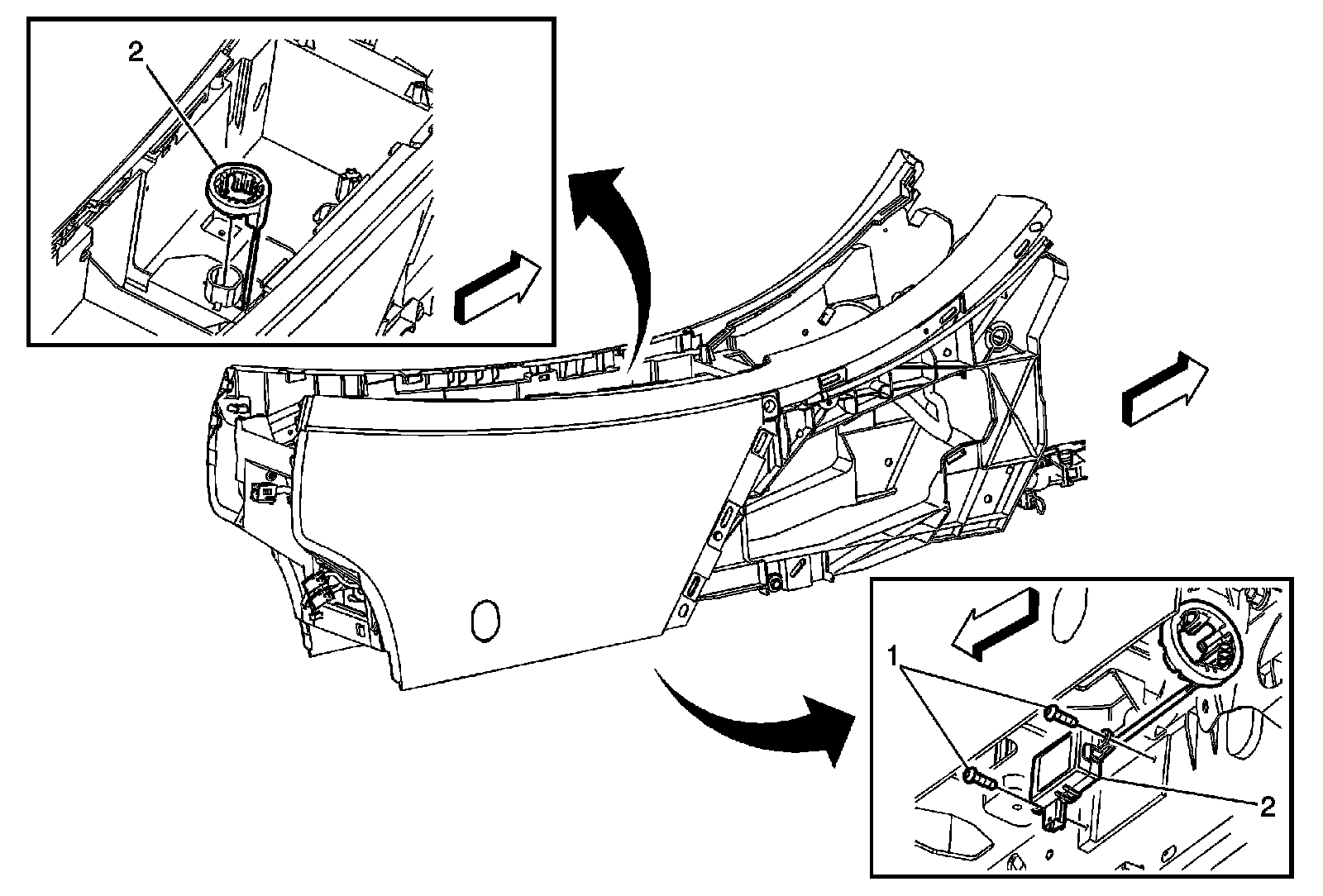 2

1

2