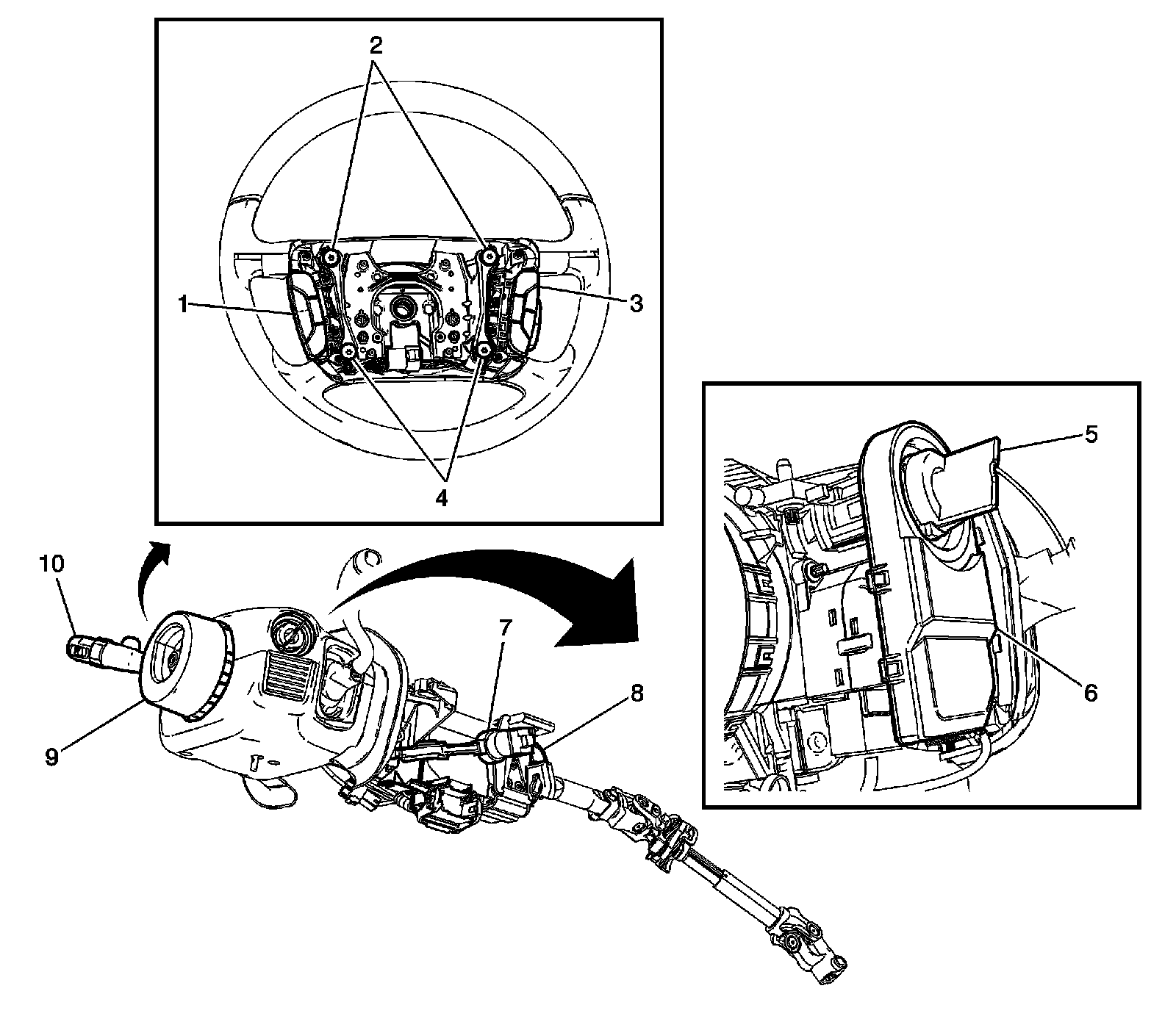 2
1
3
4
5
6
10
7
8
9