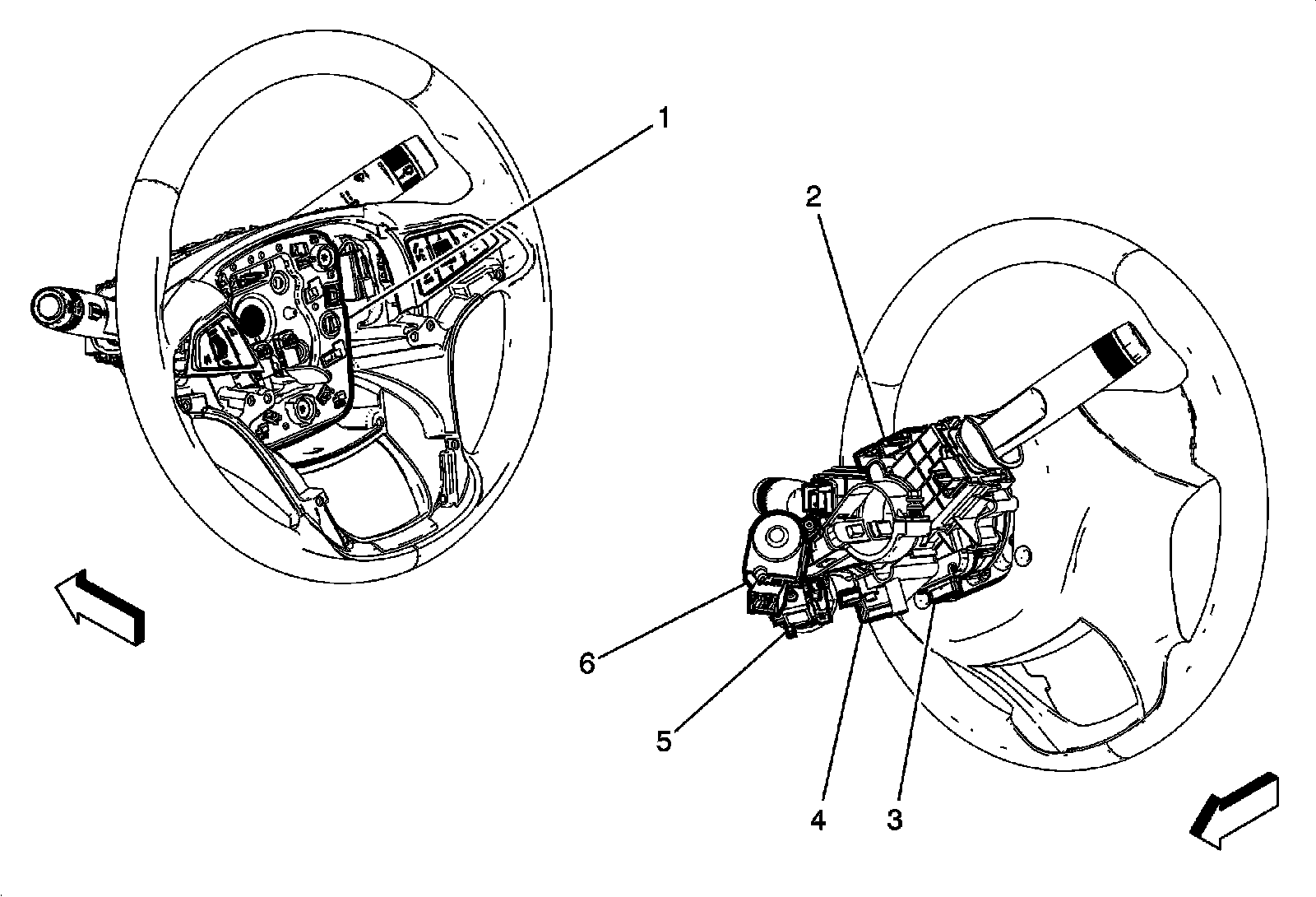 1
2
6
5
4
3