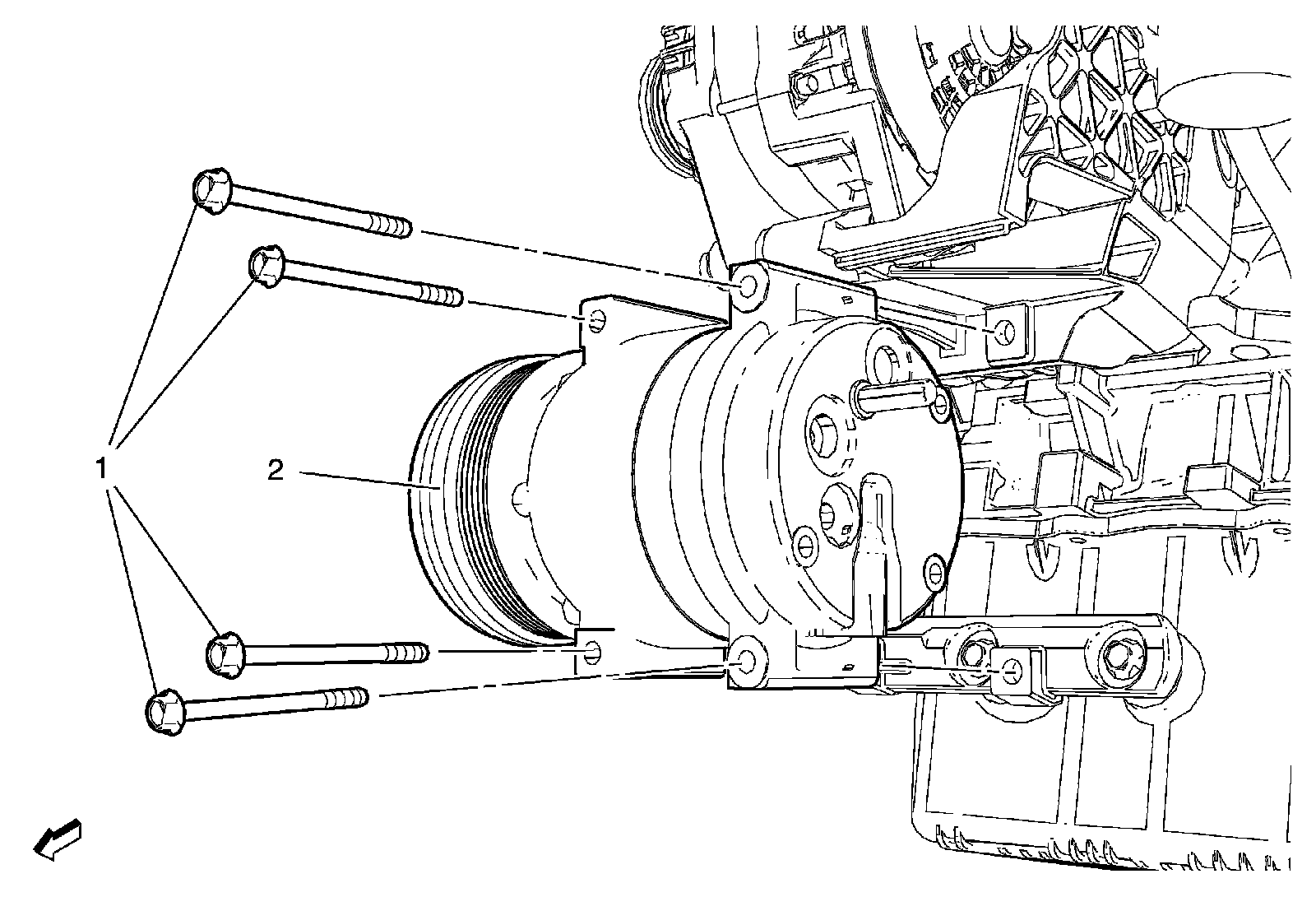 1
2