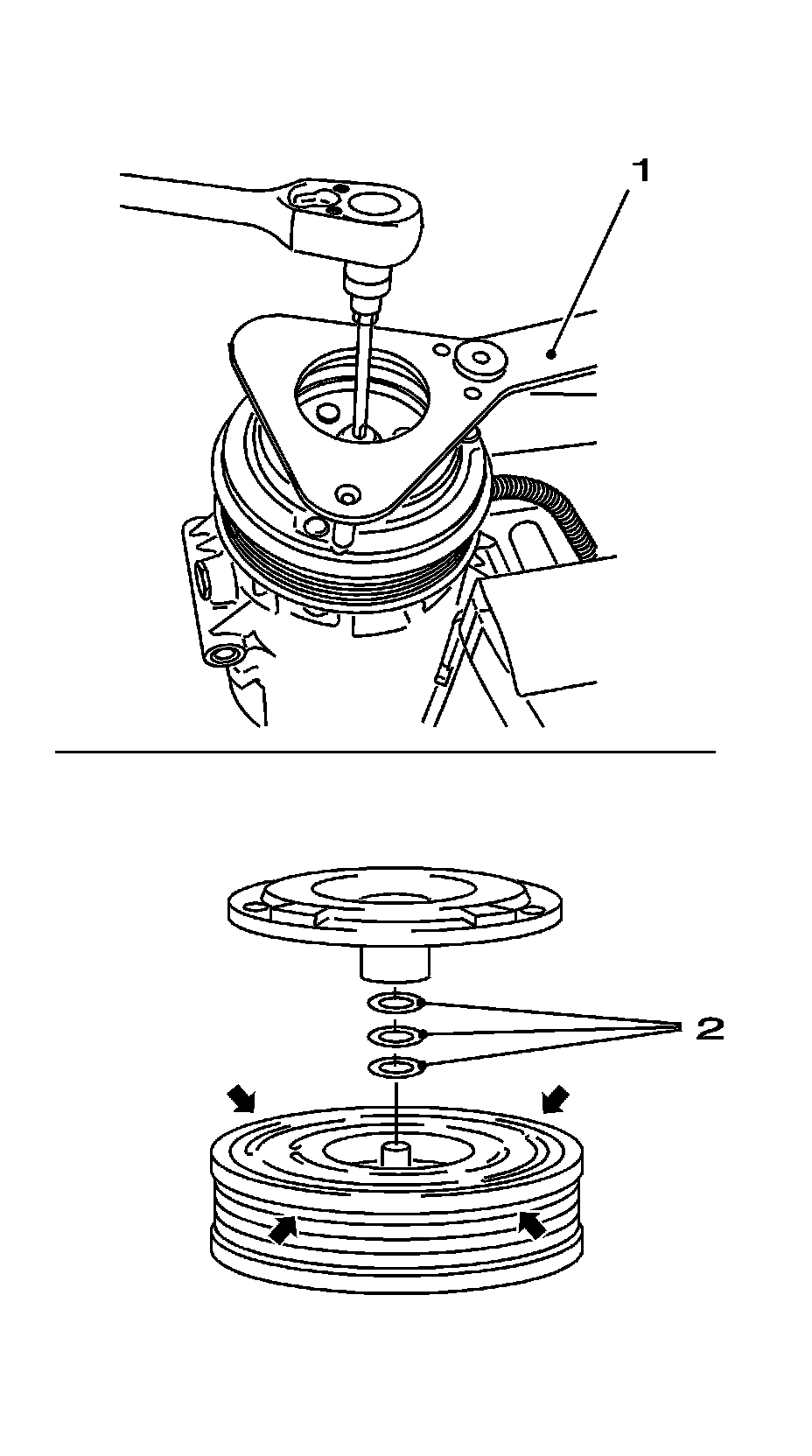 1

2