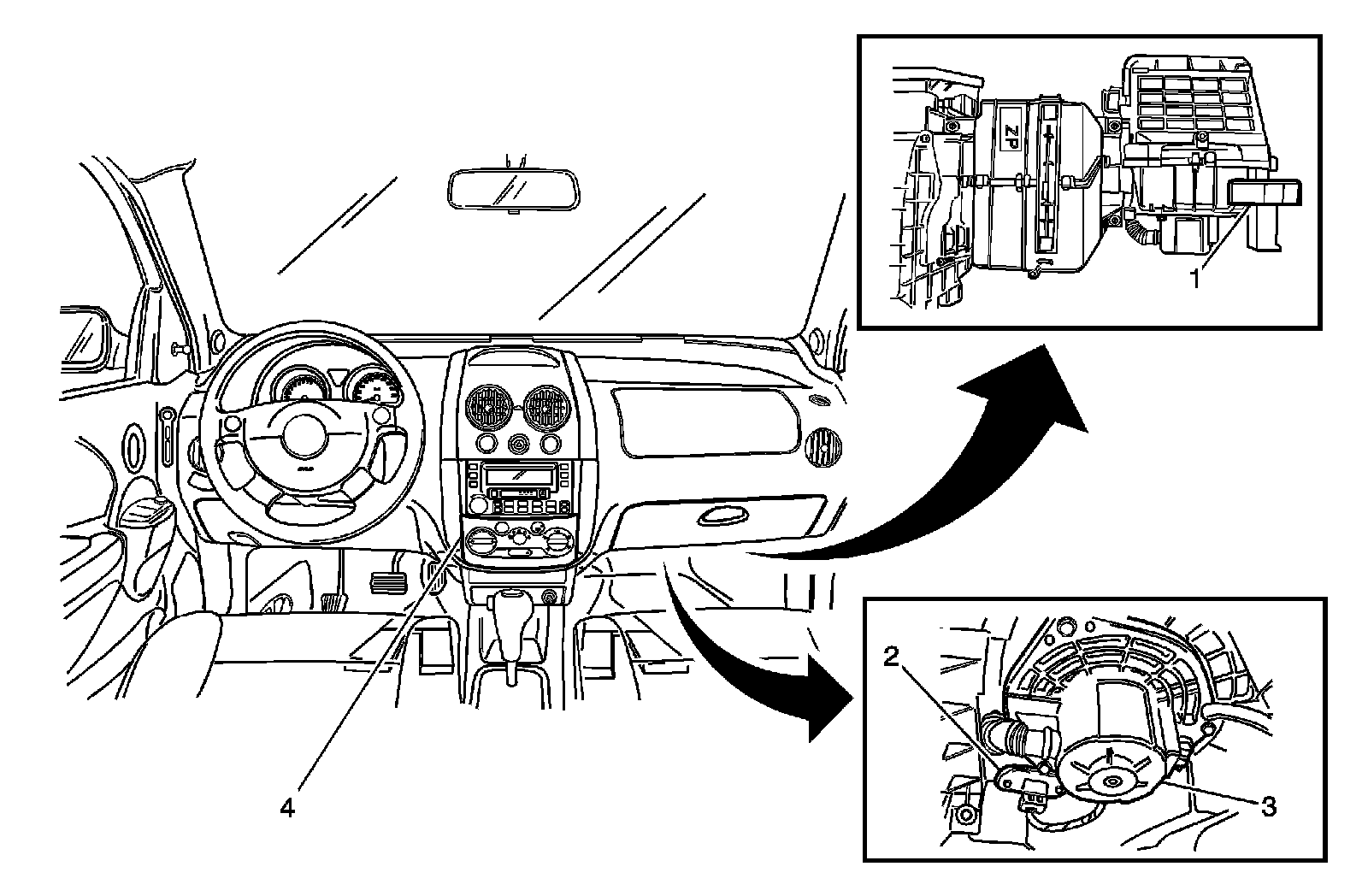 ZP
1
2
3
4