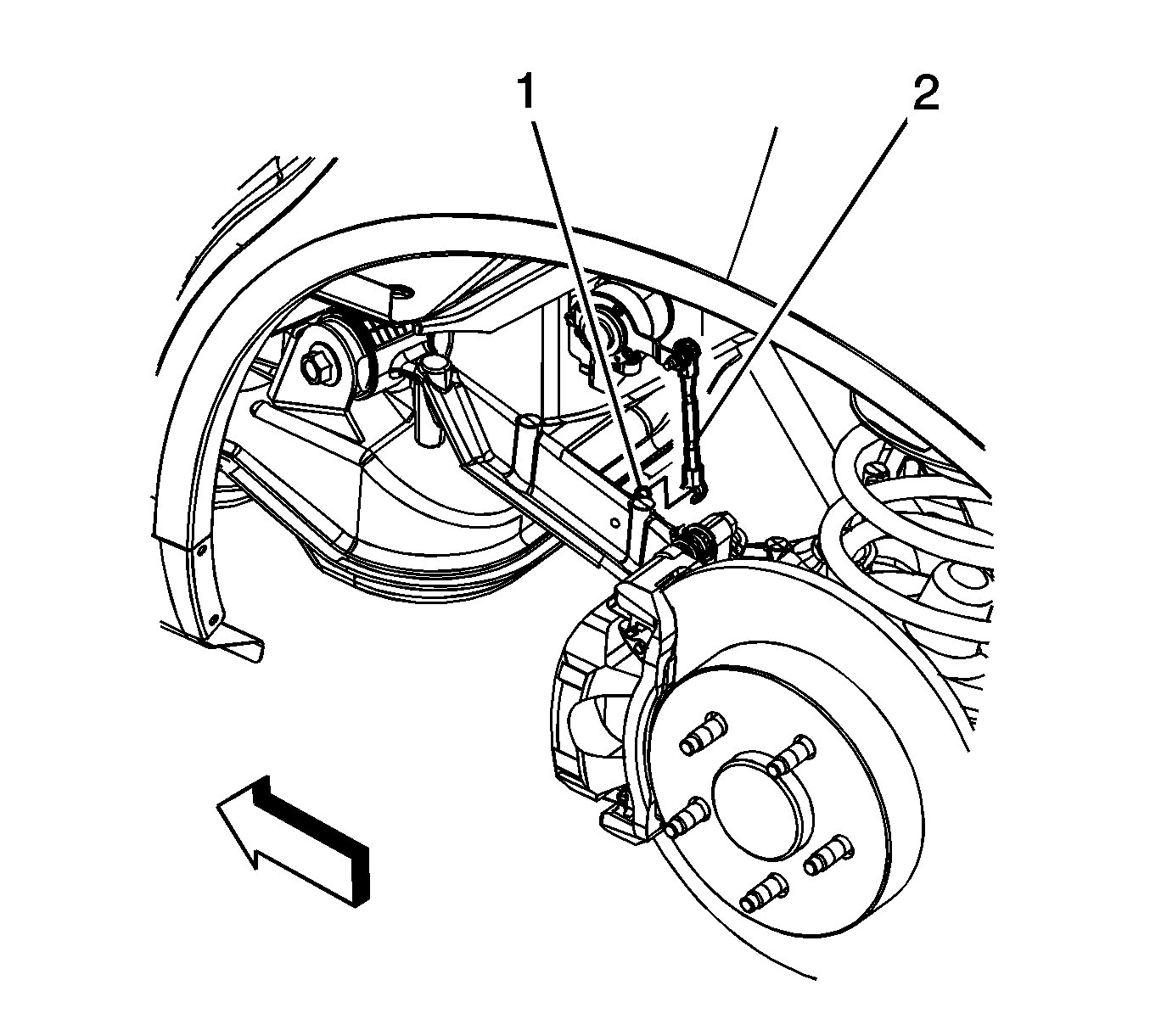 1
2